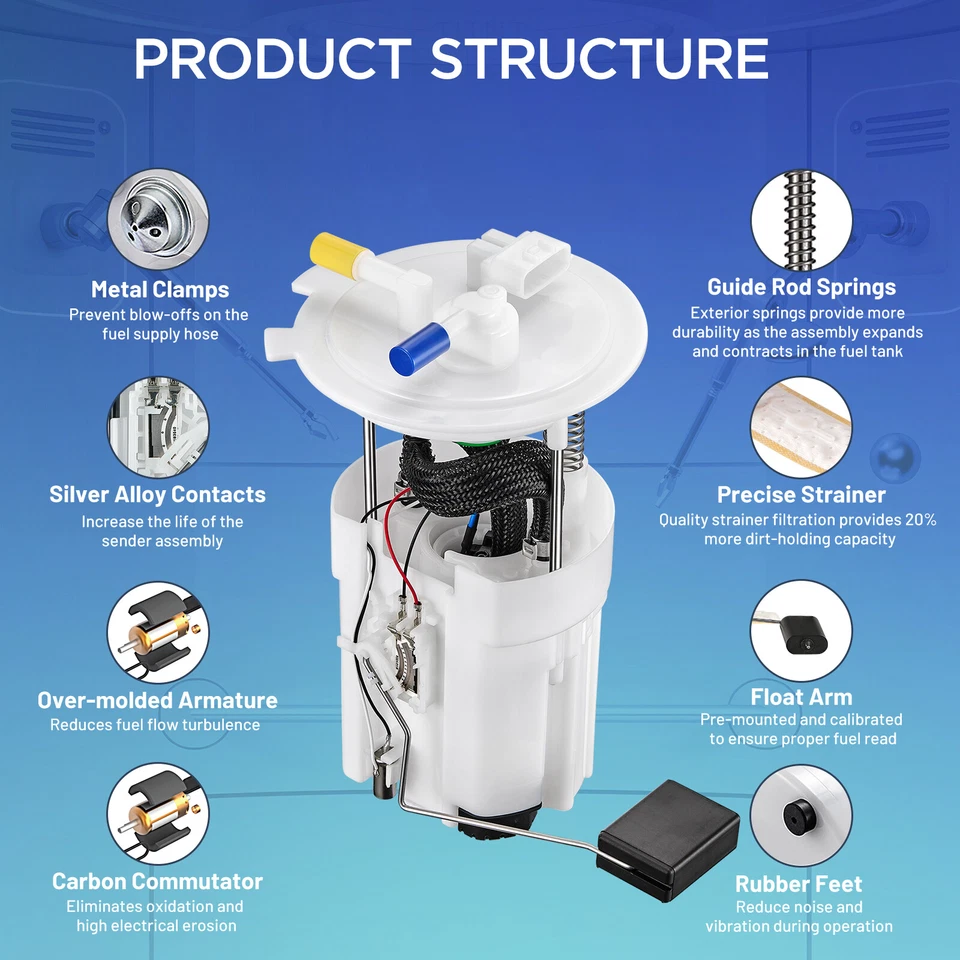 PRODUCT STRUCTURE

Metal Clamps
Prevent blow-offs on the fuel supply hose

Silver Alloy Contacts
Increase the life of the sender assembly

Over-molded Armature
Reduces fuel flow turbulence

Carbon Commutator
Eliminates oxidation and high electrical erosion

Guide Rod Springs
Exterior springs provide more durability as the assembly expands and contracts in the fuel tank

Precise Strainer
Quality strainer filtration provides 20% more dirt-holding capacity

Float Arm
Pre-mounted and calibrated to ensure proper fuel read

Rubber Feet
Reduce noise and vibration during operation