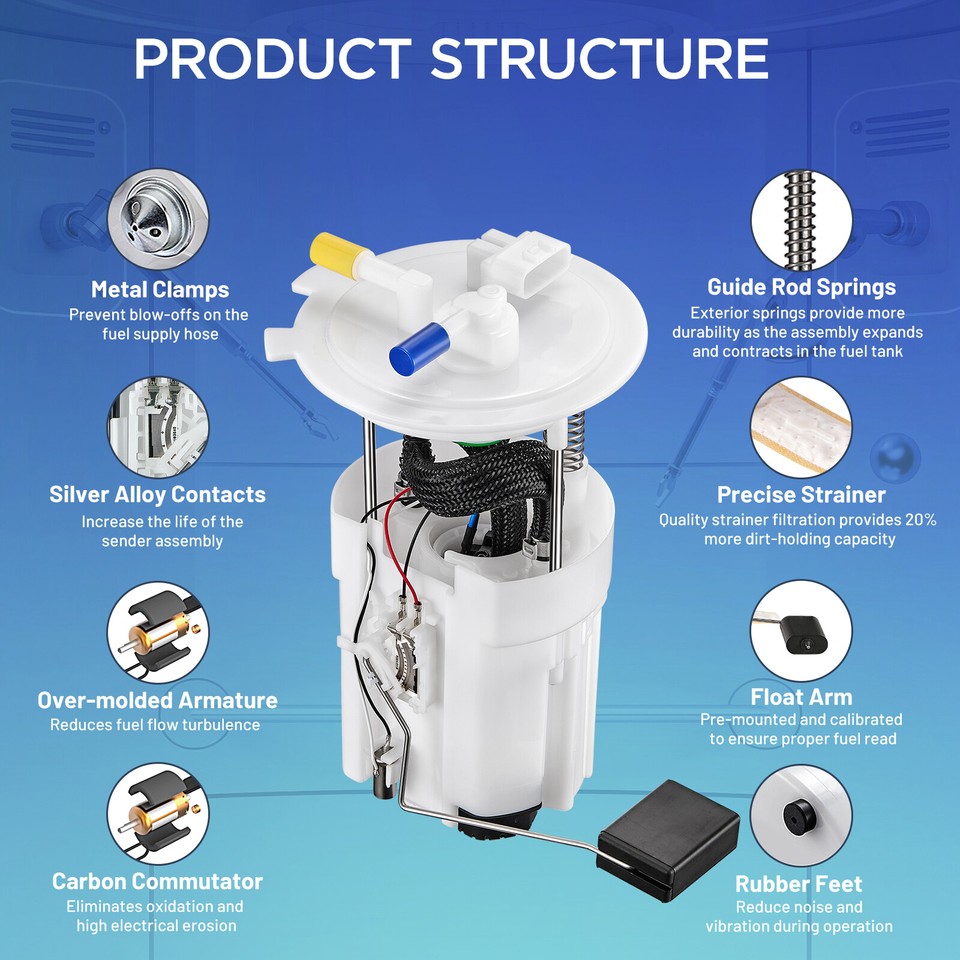 PRODUCT STRUCTURE

Metal Clamps
Prevent blow-offs on the fuel supply hose

Silver Alloy Contacts
Increase the life of the sender assembly

Over-molded Armature
Reduces fuel flow turbulence

Carbon Commutator
Eliminates oxidation and high electrical erosion

Guide Rod Springs
Exterior springs provide more durability as the assembly expands and contracts in the fuel tank

Precise Strainer
Quality strainer filtration provides 20% more dirt-holding capacity

Float Arm
Pre-mounted and calibrated to ensure proper fuel read

Rubber Feet
Reduce noise and vibration during operation