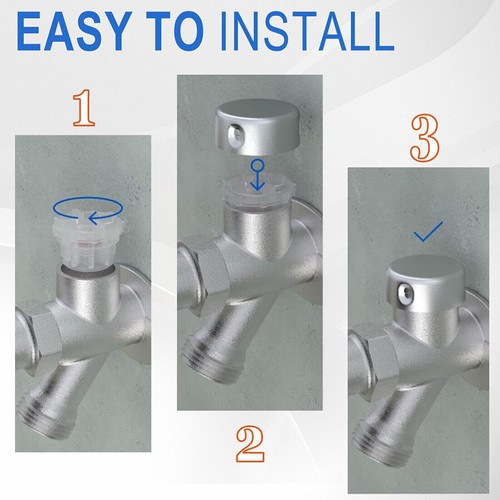 EASY TO INSTALL

1

2

3