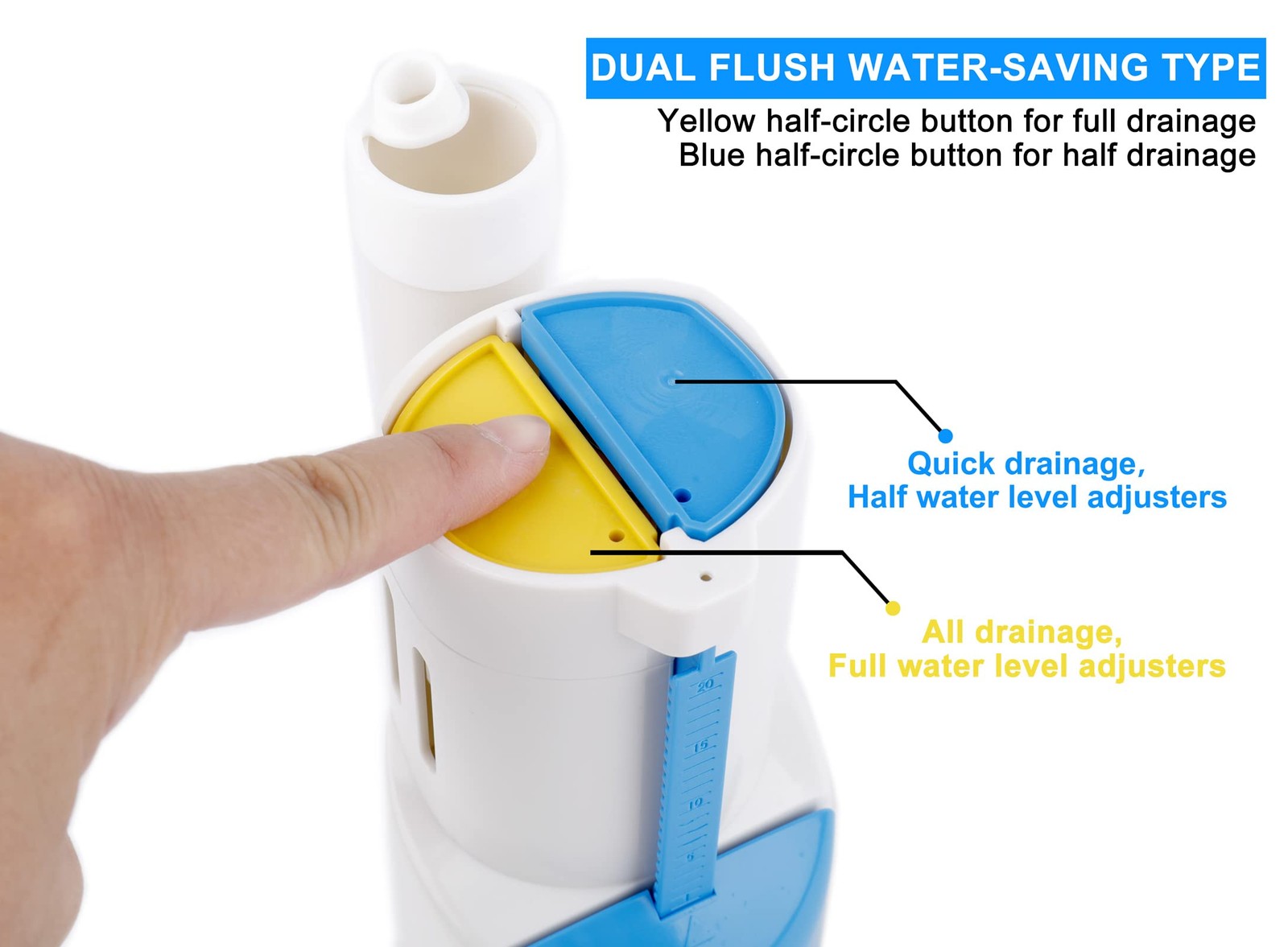 DUAL FLUSH WATER-SAVING TYPE

Yellow half-circle button for full drainage
Blue half-circle button for half drainage

Quick drainage,
Half water level adjusters

All drainage,
Full water level adjusters

20
15
10
5