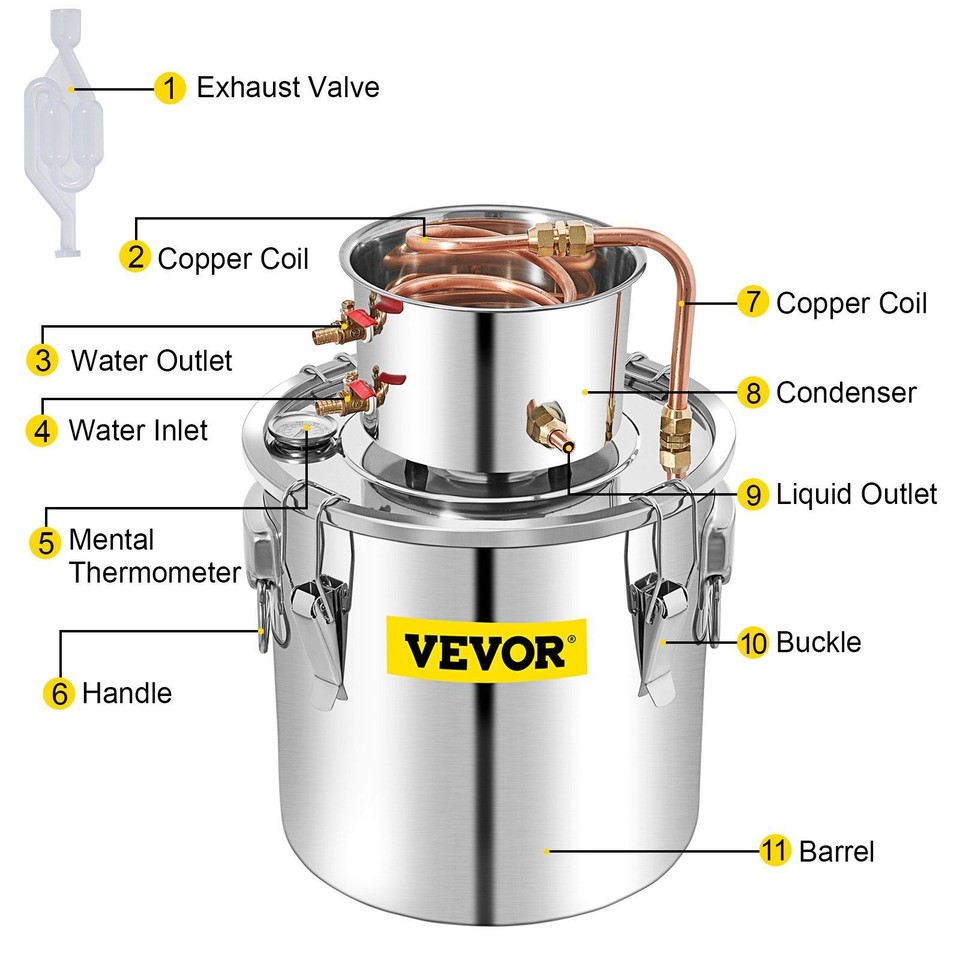 1 Exhaust Valve

2 Copper Coil

3 Water Outlet

4 Water Inlet

5 Mental Thermometer

6 Handle

7 Copper Coil

8 Condenser

9 Liquid Outlet

10 Buckle

11 Barrel

VEVOR®