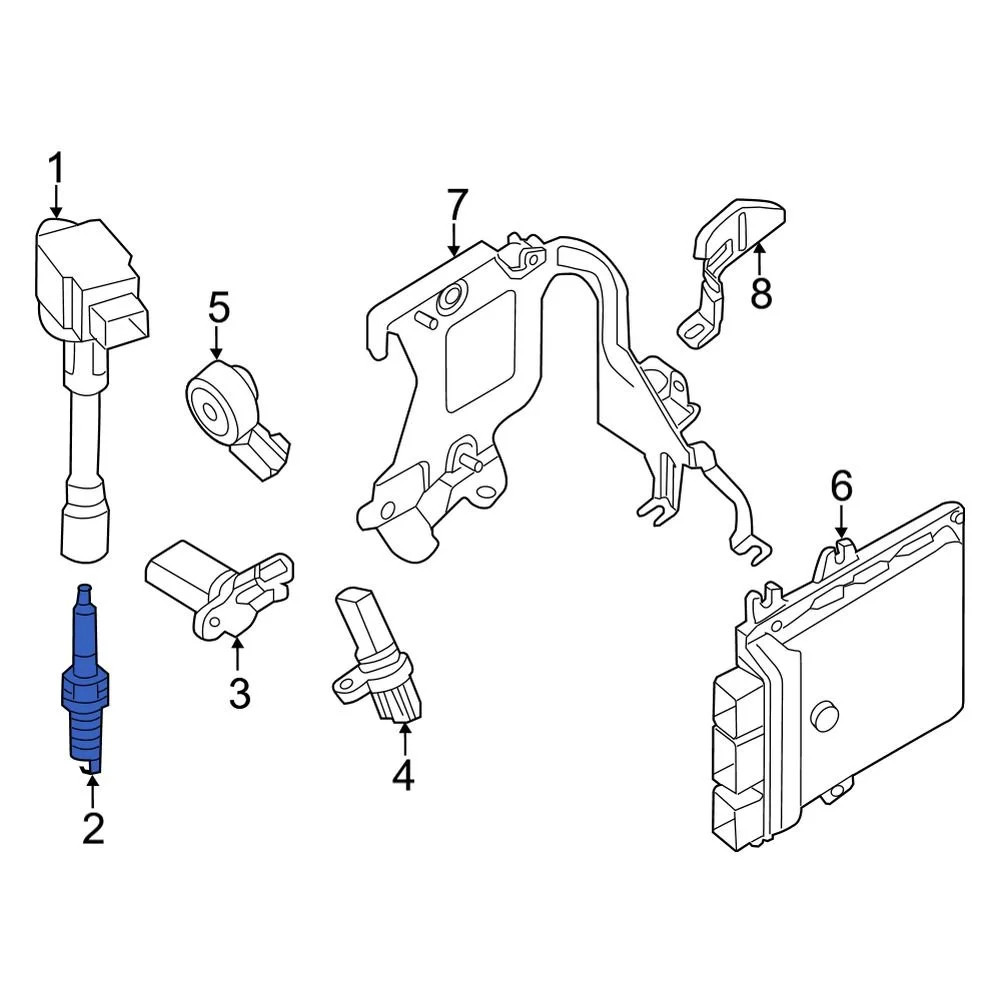 1
7
8
5
6
3
4
2