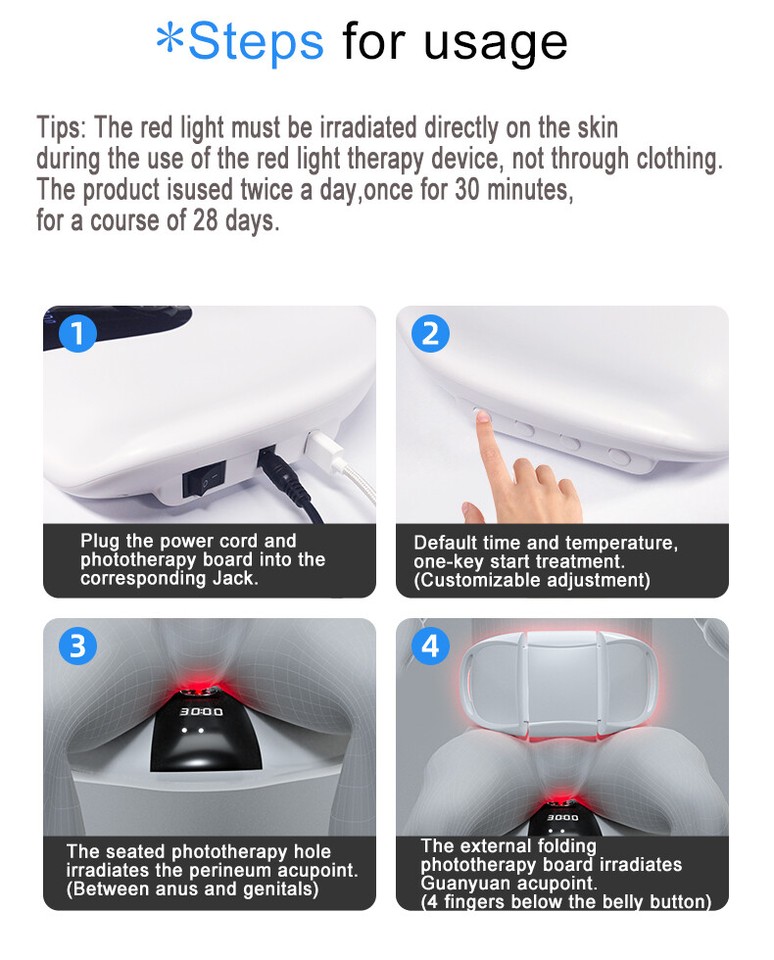 *Steps for usage

Tips: The red light must be irradiated directly on the skin during the use of the red light therapy device, not through clothing. The product isused twice a day,once for 30 minutes, for a course of 28 days.

1
Plug the power cord and phototherapy board into the corresponding Jack.

2
Default time and temperature, one-key start treatment. (Customizable adjustment)

3
30:00
The seated phototherapy hole irradiates the perineum acupoint. (Between anus and genitals)

4
30:00
The external folding phototherapy board irradiates Guanyuan acupoint. (4 fingers below the belly button)