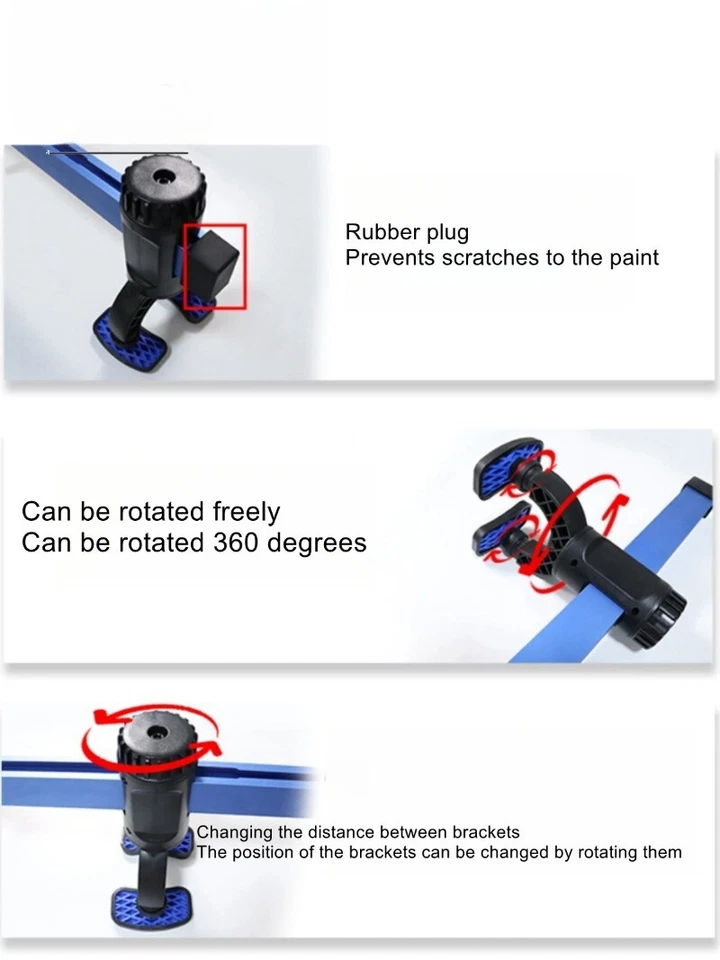 Rubber plug
Prevents scratches to the paint

Can be rotated freely
Can be rotated 360 degrees

Changing the distance between brackets
The position of the brackets can be changed by rotating them