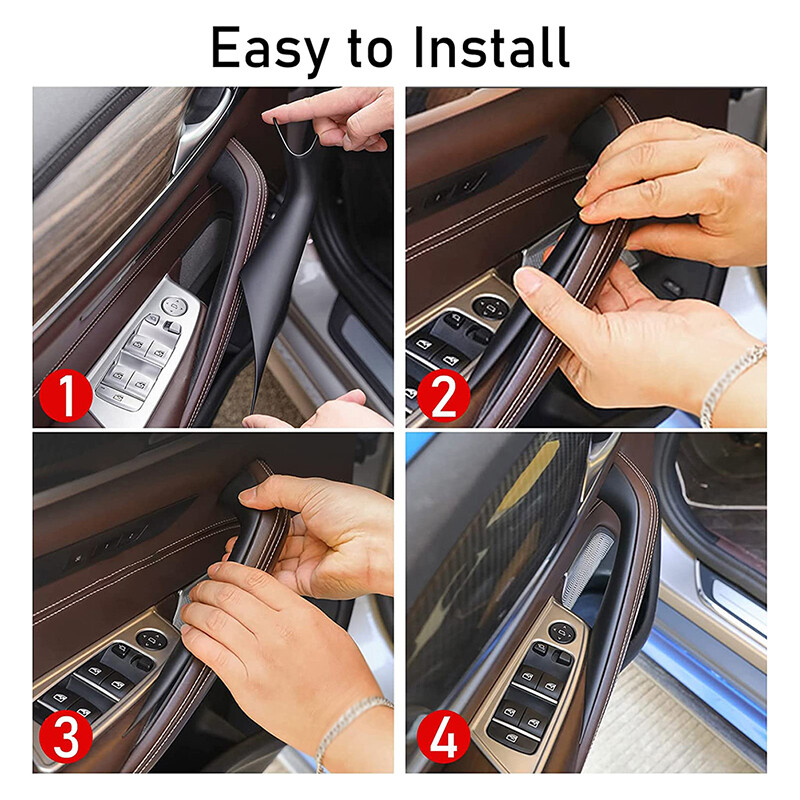 Easy to Install

1

2

3

4