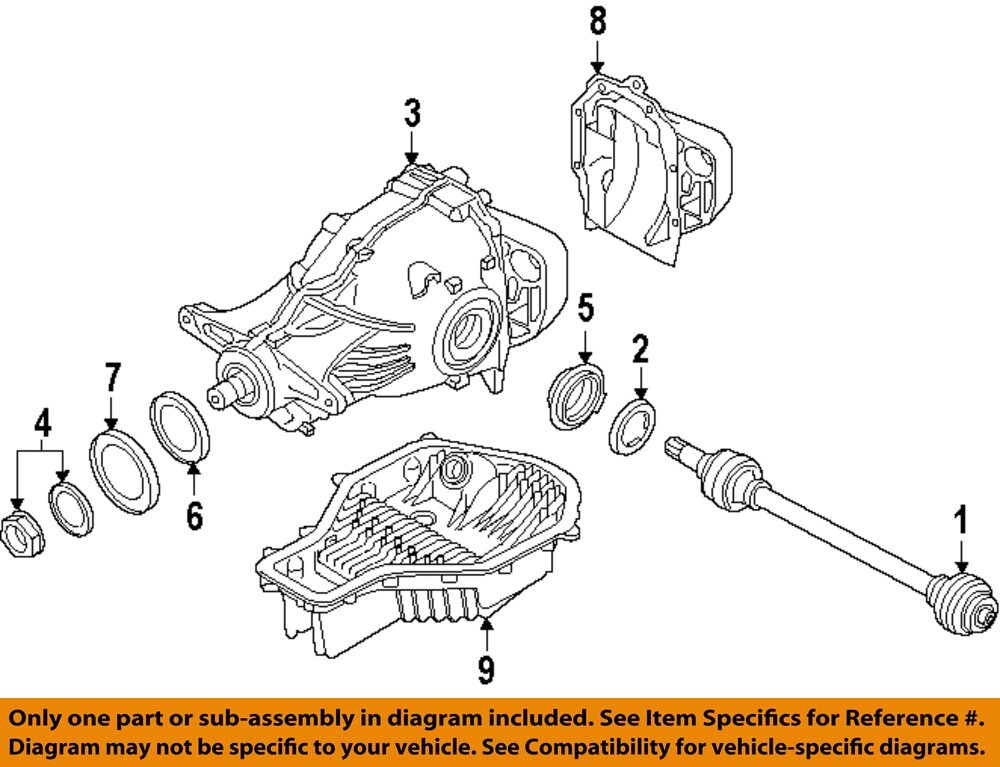 8

3

5

2

7

4

6

1

9

Only one part or sub-assembly in diagram included. See Item Specifics for Reference #. Diagram may not be specific to your vehicle. See Compatibility for vehicle-specific diagrams.