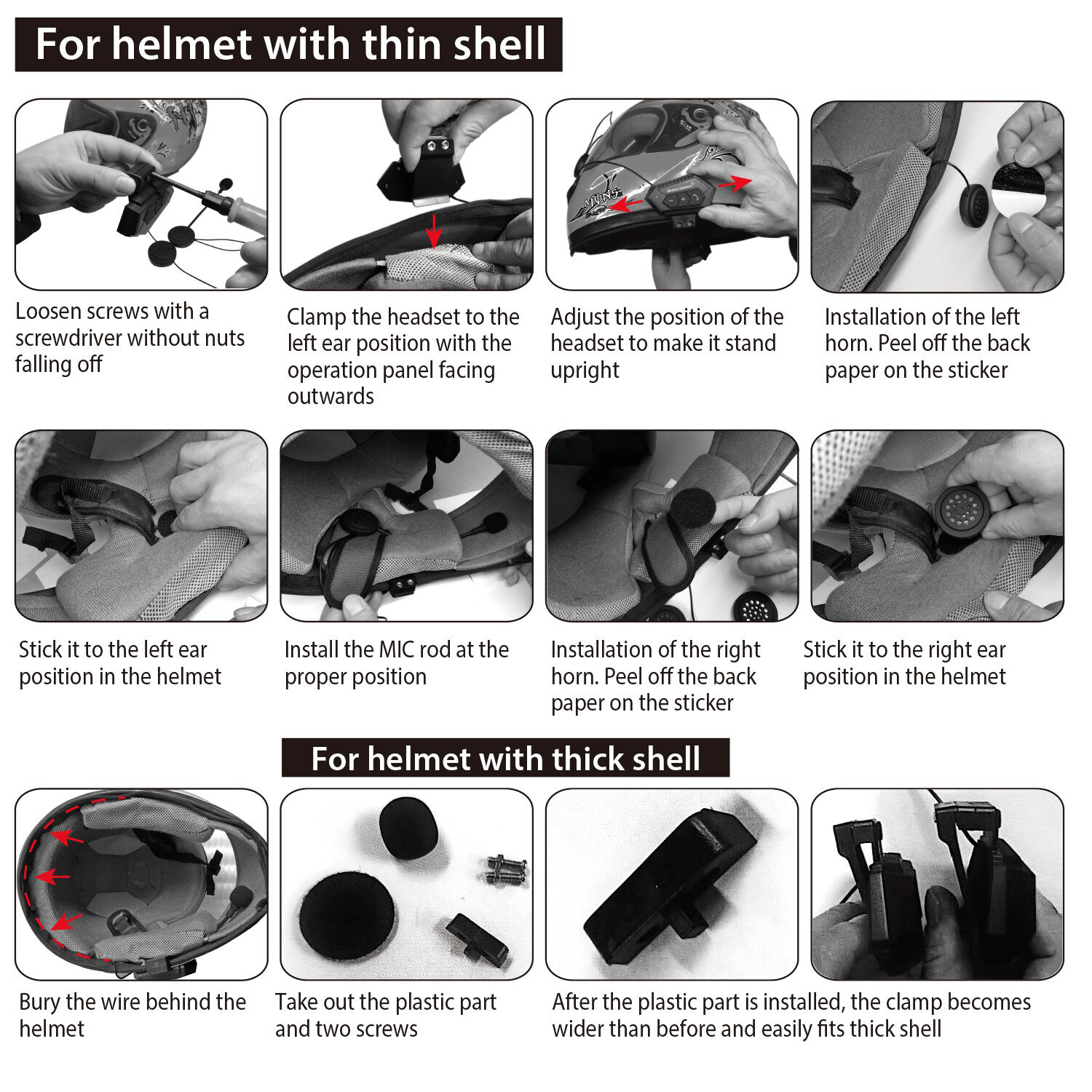 For helmet with thin shell

Loosen screws with a screwdriver without nuts falling off

Clamp the headset to the left ear position with the operation panel facing outwards

Adjust the position of the headset to make it stand upright

Installation of the left horn. Peel off the back paper on the sticker

Stick it to the left ear position in the helmet

Install the MIC rod at the proper position

Installation of the right horn. Peel off the back paper on the sticker

Stick it to the right ear position in the helmet

For helmet with thick shell

Bury the wire behind the helmet

Take out the plastic part and two screws

After the plastic part is installed, the clamp becomes wider than before and easily fits thick shell