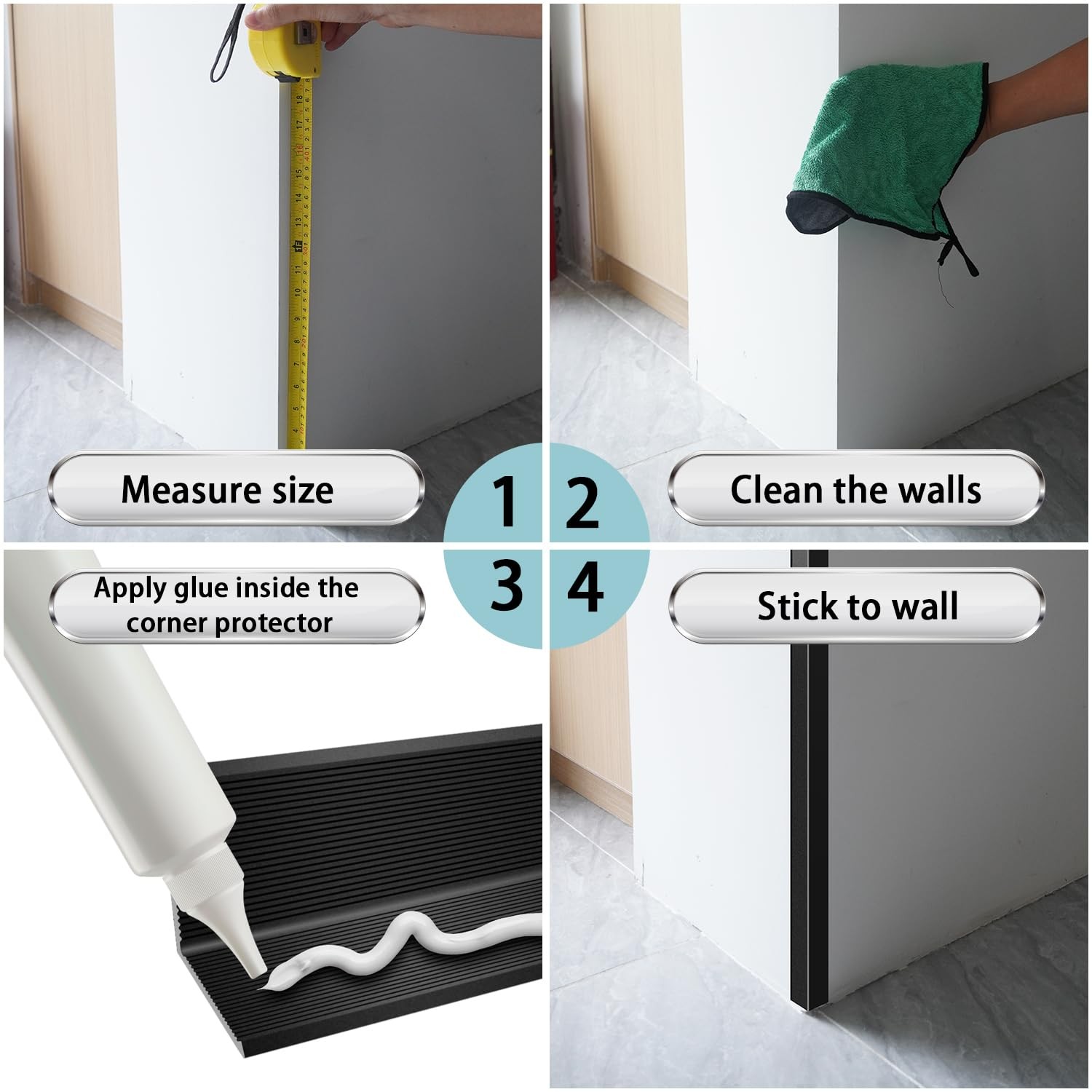 Measure size

1

2

Clean the walls

Apply glue inside the corner protector

3

4

Stick to wall