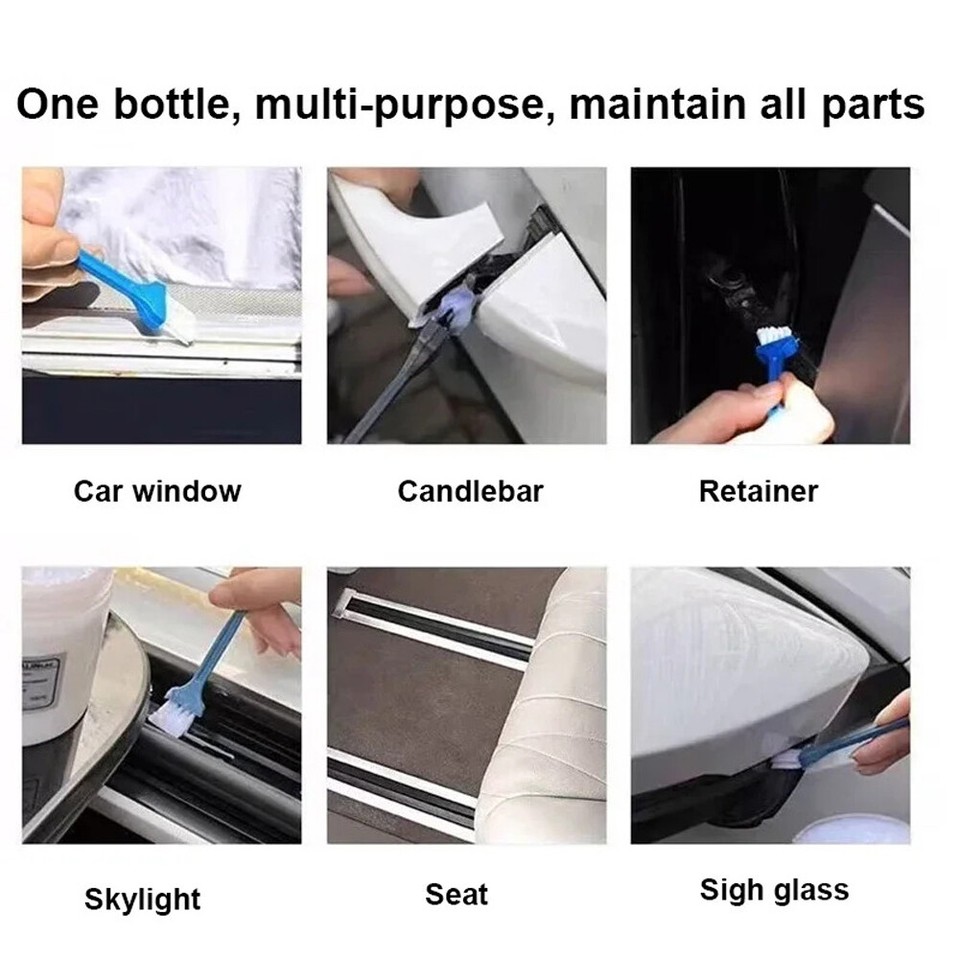 One bottle, multi-purpose, maintain all parts

Car window

Candlebar

Retainer

Skylight

Seat

Sigh glass