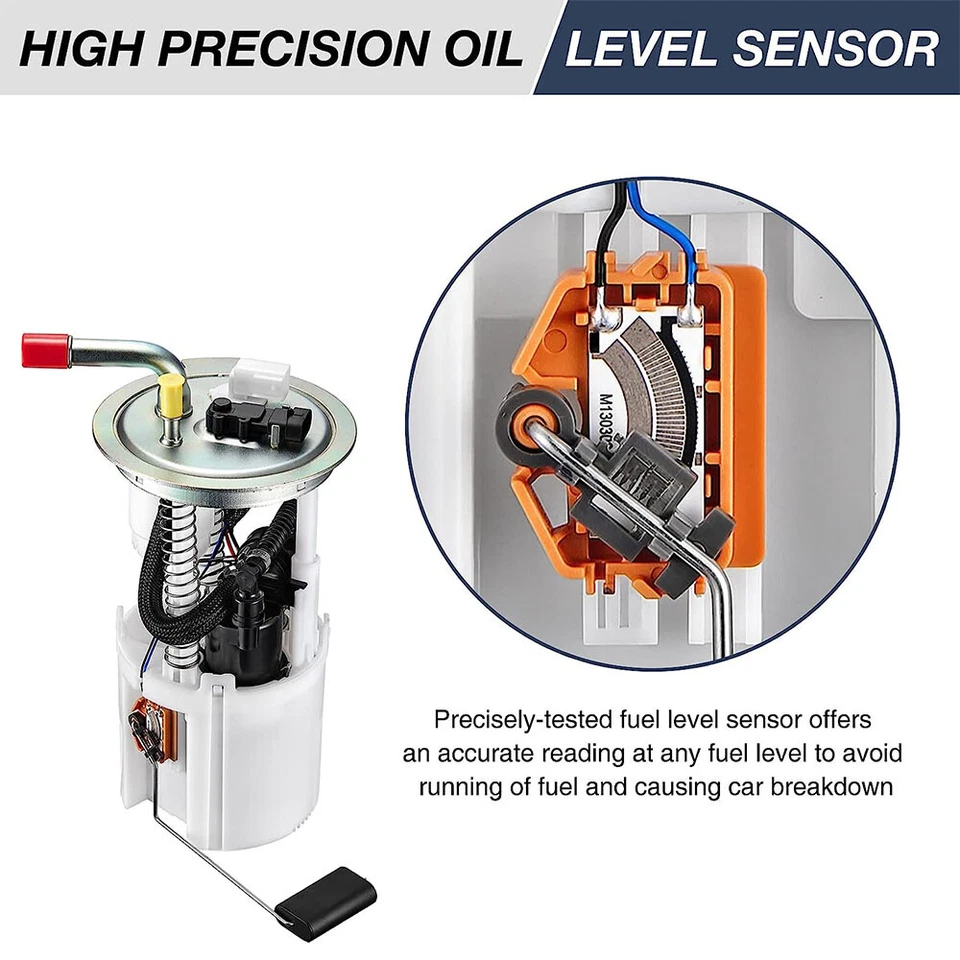 HIGH PRECISION OIL LEVEL SENSOR

M1303C

Precisely-tested fuel level sensor offers an accurate reading at any fuel level to avoid running of fuel and causing car breakdown