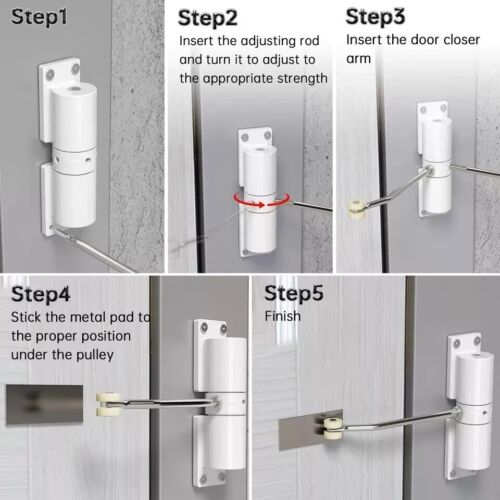 Step1

Step2
Insert the adjusting rod and turn it to adjust to the appropriate strength

Step3
Insert the door closer arm

Step4
Stick the metal pad to the proper position under the pulley

Step5
Finish