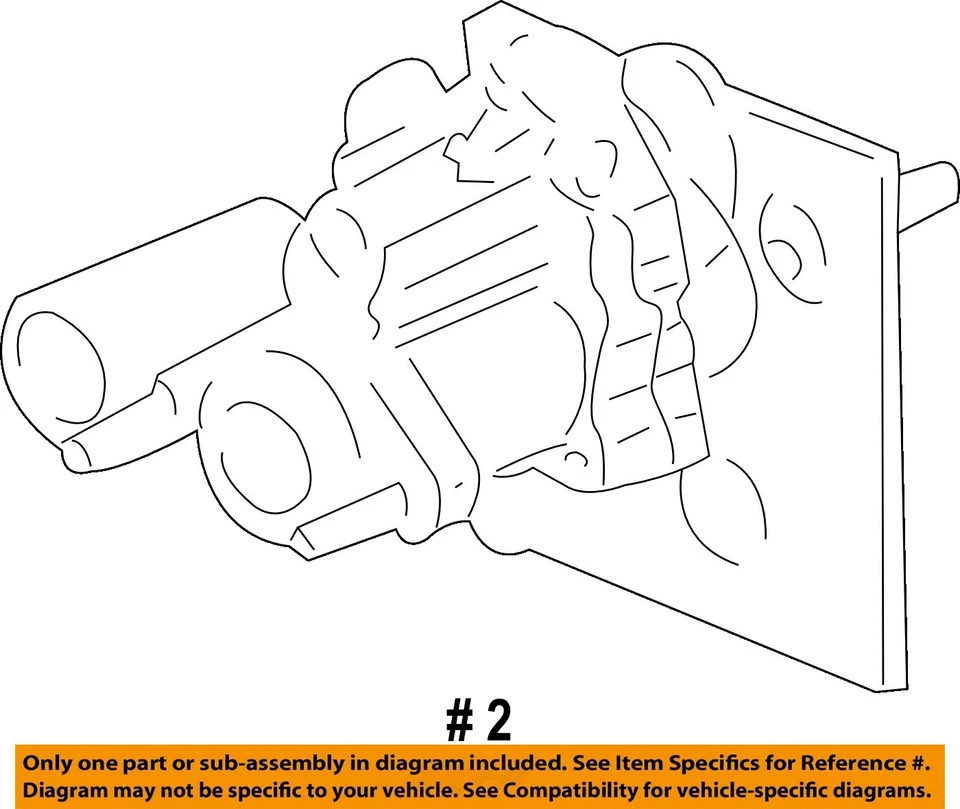 # 2

Only one part or sub-assembly in diagram included. See Item Specifics for Reference #. Diagram may not be specific to your vehicle. See Compatibility for vehicle-specific diagrams.