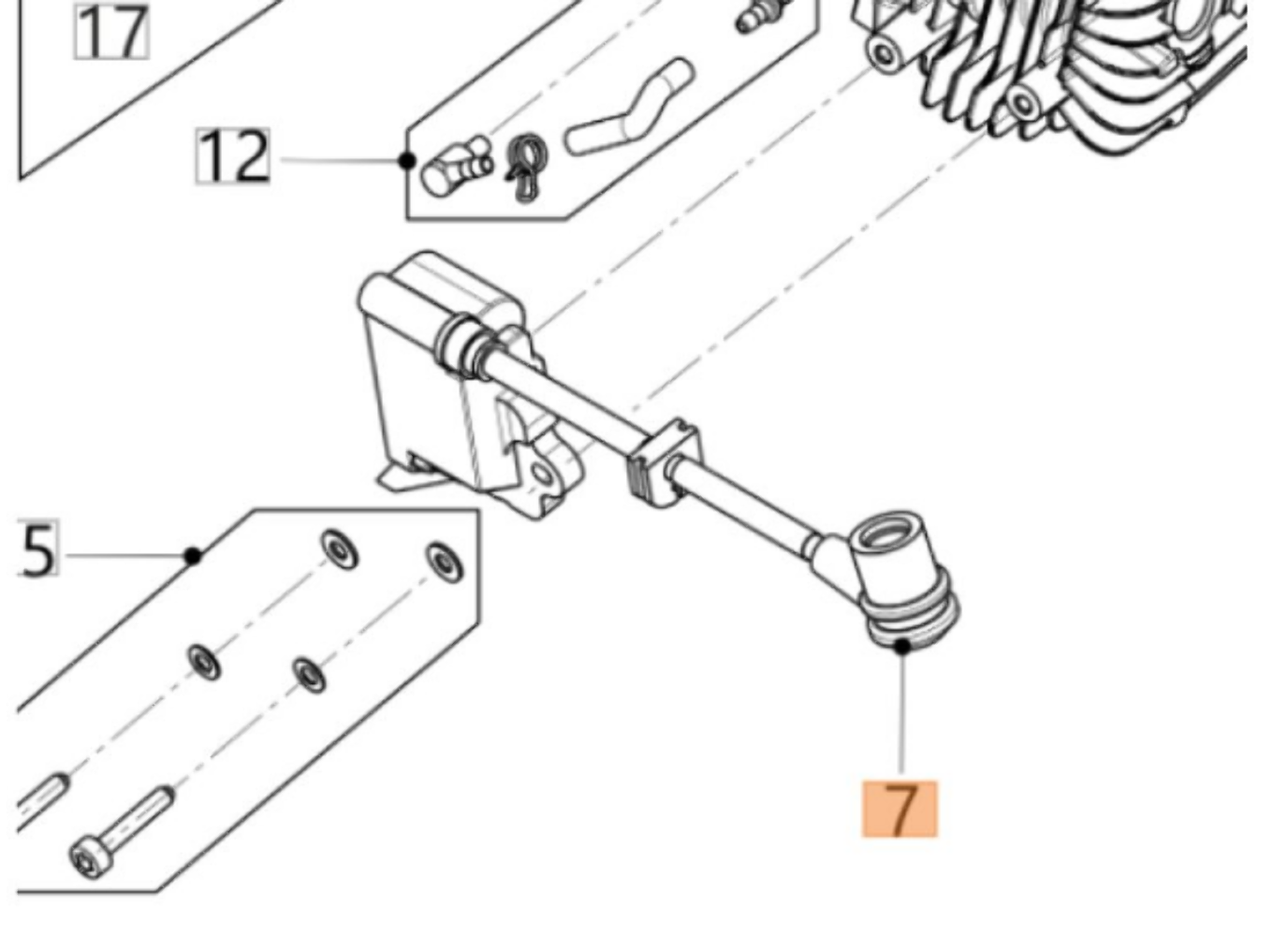 17
12
5
7