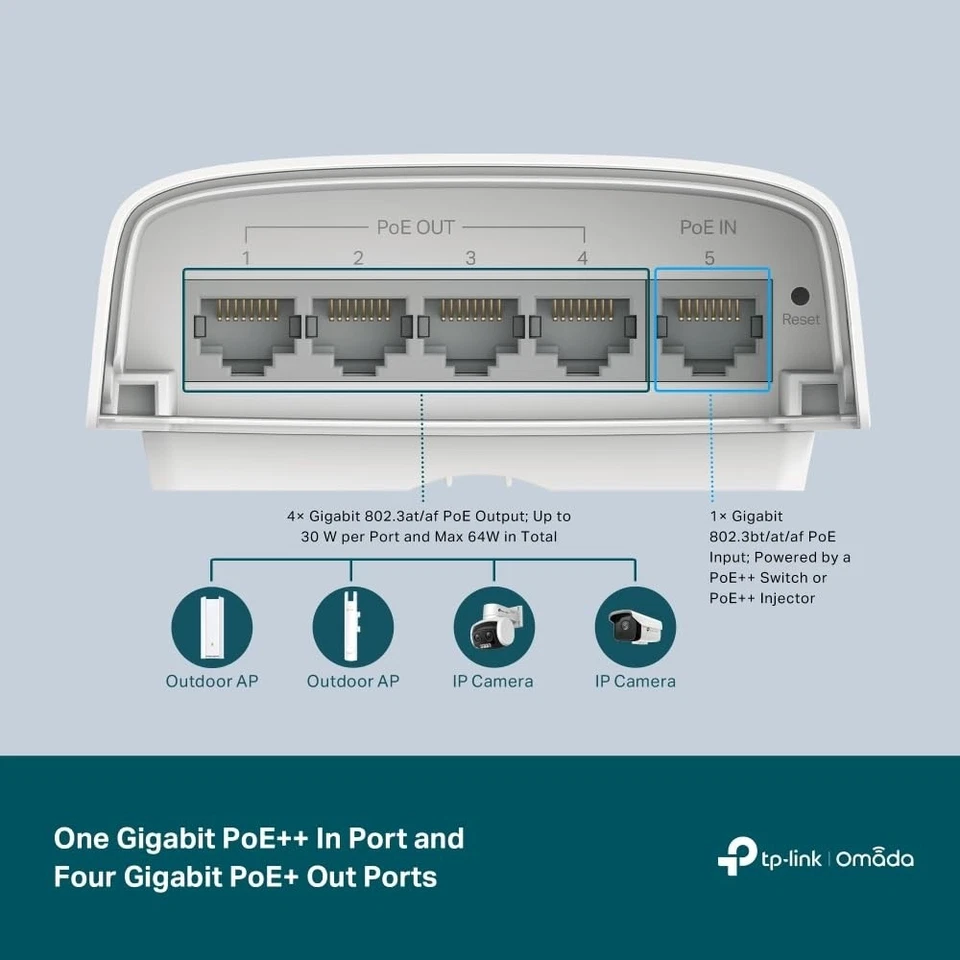 PoE OUT
1 2 3 4
PoE IN
5
Reset

4× Gigabit 802.3at/af PoE Output; Up to 30 W per Port and Max 64W in Total

1× Gigabit 802.3bt/at/af PoE Input; Powered by a PoE++ Switch or PoE++ Injector

Outdoor AP
Outdoor AP
IP Camera
IP Camera

One Gigabit PoE++ In Port and Four Gigabit PoE+ Out Ports

tp-link | Omada