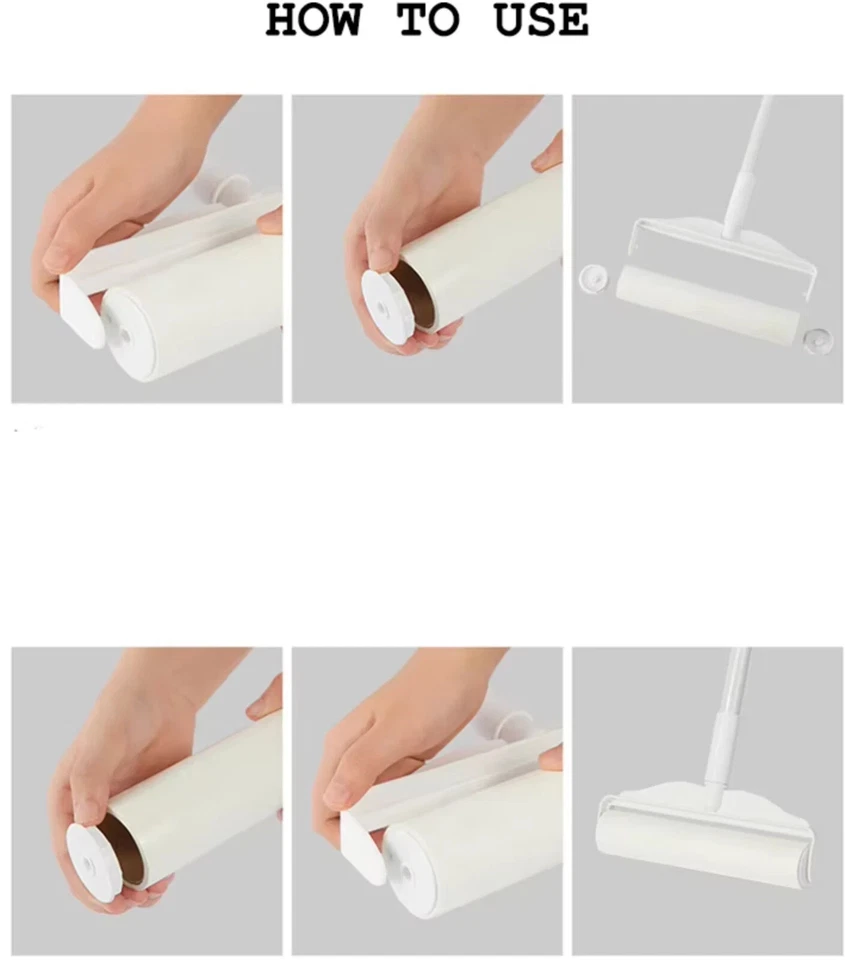 HOW TO USE