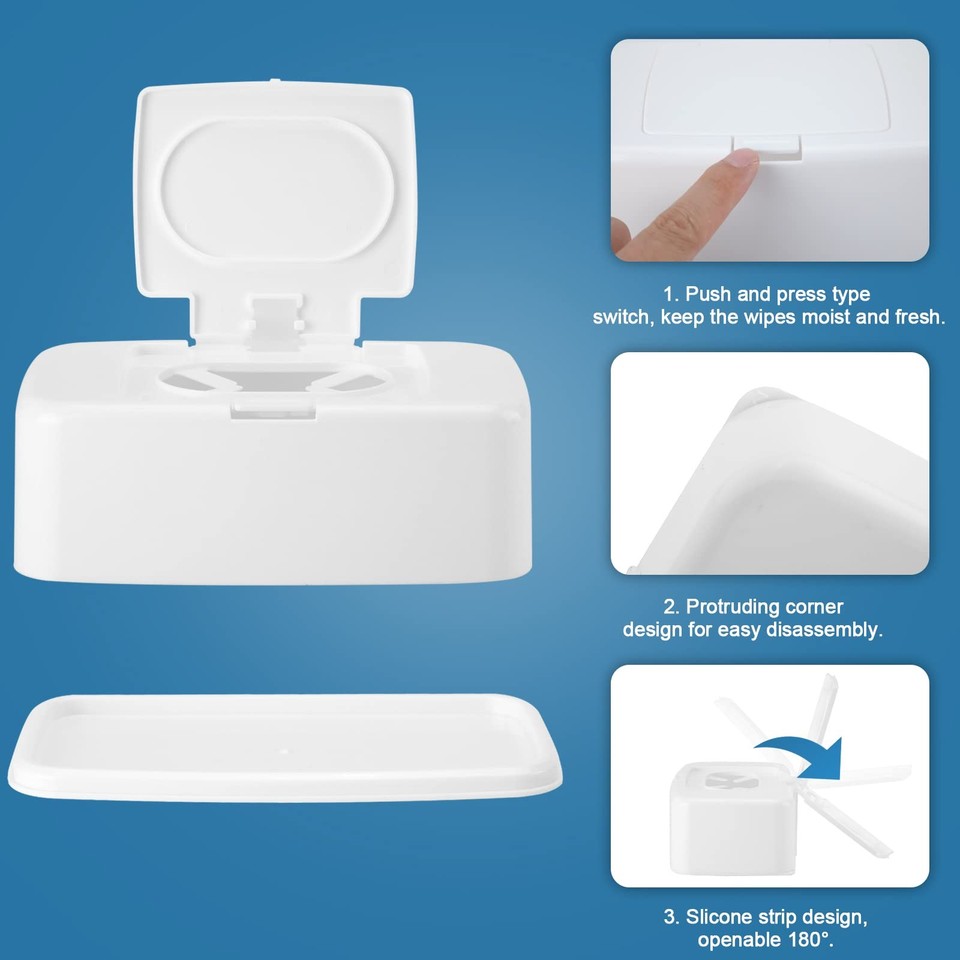 1. Push and press type switch, keep the wipes moist and fresh.

2. Protruding corner design for easy disassembly.

3. Slicone strip design, openable 180°.