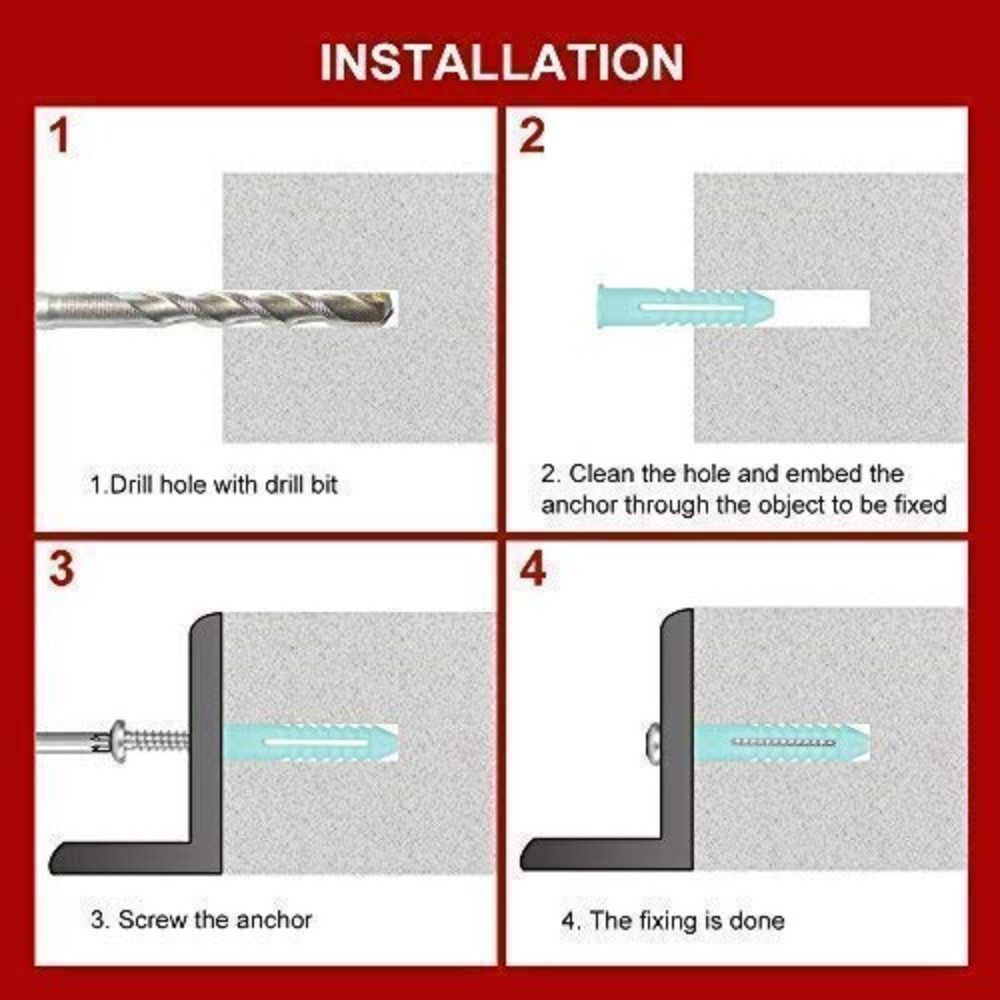 INSTALLATION

1

1.Drill hole with drill bit

2

2. Clean the hole and embed the anchor through the object to be fixed

3

3. Screw the anchor

4

4. The fixing is done