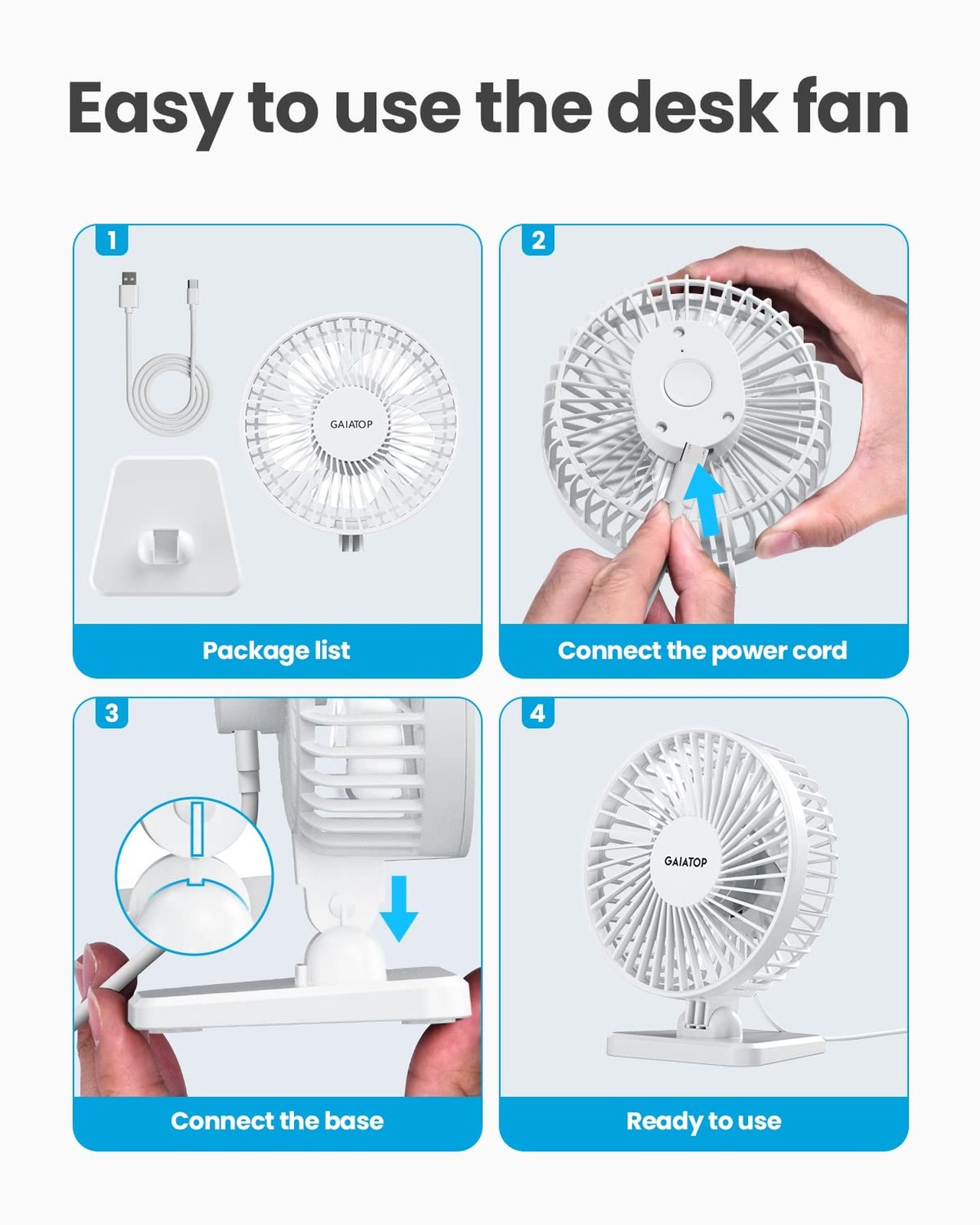 Easy to use the desk fan

1

GAIATOP

Package list

2

Connect the power cord

3

Connect the base

4

GAIATOP

Ready to use