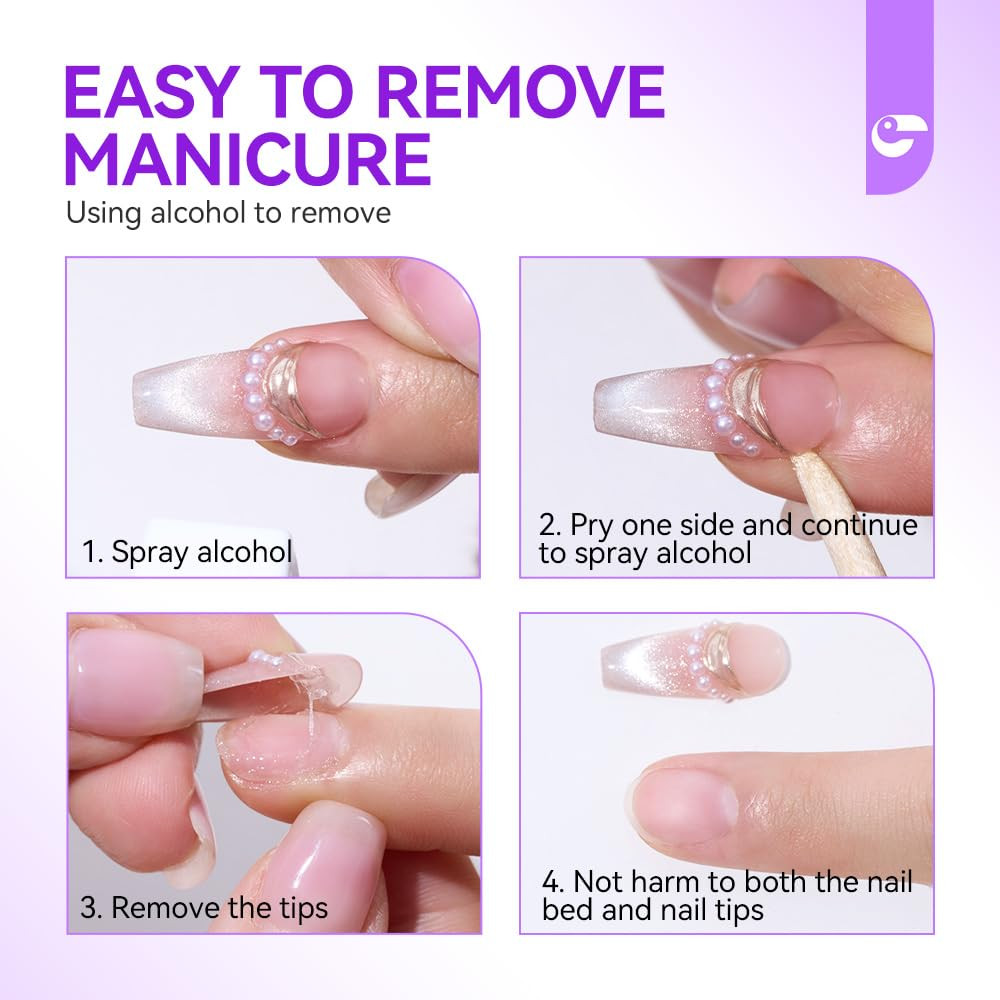 EASY TO REMOVE MANICURE
Using alcohol to remove

1. Spray alcohol

2. Pry one side and continue to spray alcohol

3. Remove the tips

4. Not harm to both the nail bed and nail tips