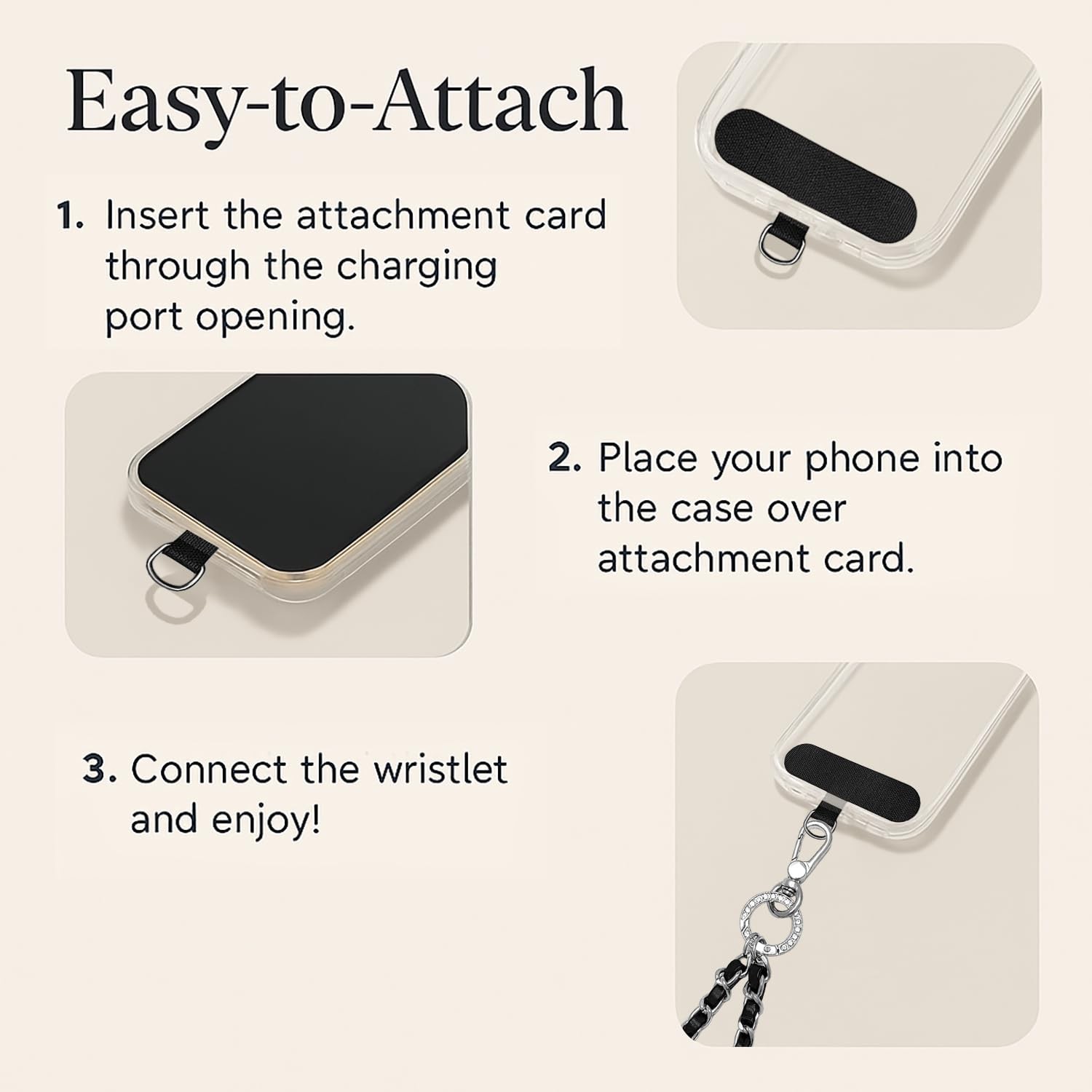 Easy-to-Attach

1. Insert the attachment card through the charging port opening.

2. Place your phone into the case over attachment card.

3. Connect the wristlet and enjoy!