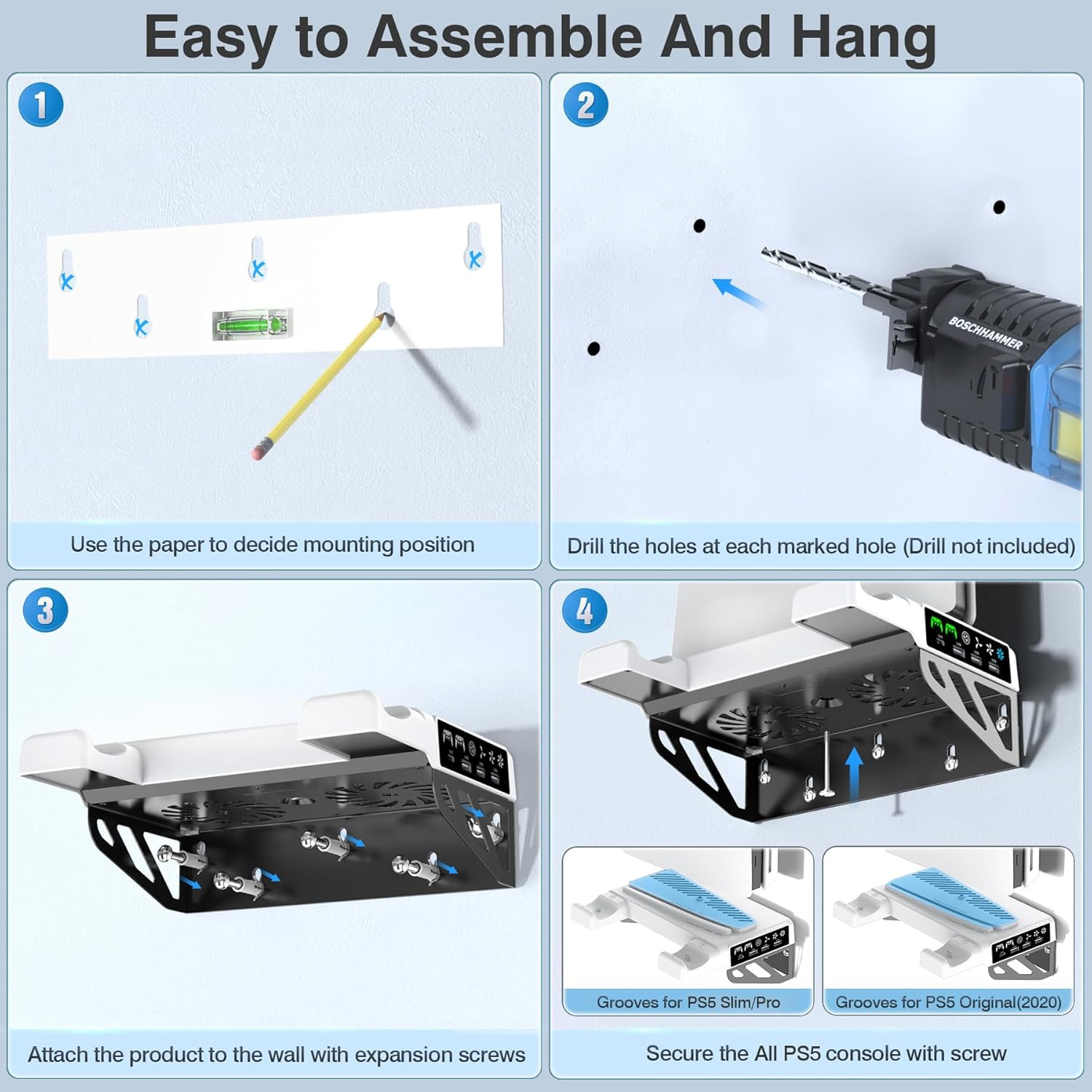 Easy to Assemble And Hang

1

Use the paper to decide mounting position

2

BOSCHHAMMER

Drill the holes at each marked hole (Drill not included)

3

Attach the product to the wall with expansion screws

4

Grooves for PS5 Slim/Pro

Grooves for PS5 Original(2020)

Secure the All PS5 console with screw