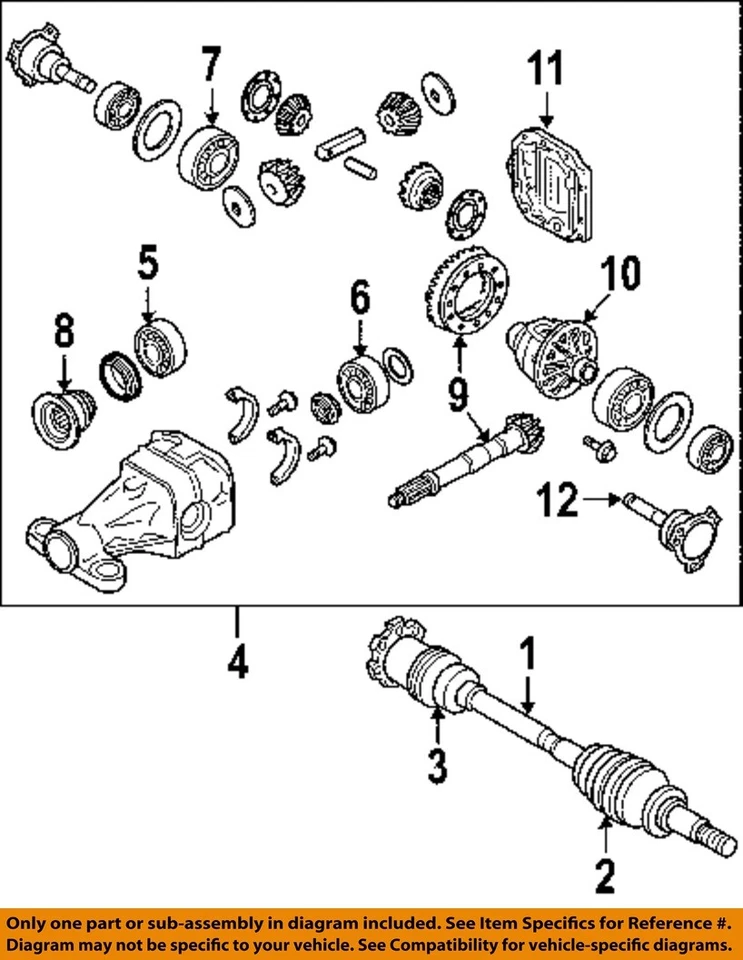 7
11
5
6
10
8
9
12
4
1
3
2

Only one part or sub-assembly in diagram included. See Item Specifics for Reference #.
Diagram may not be specific to your vehicle. See Compatibility for vehicle-specific diagrams.