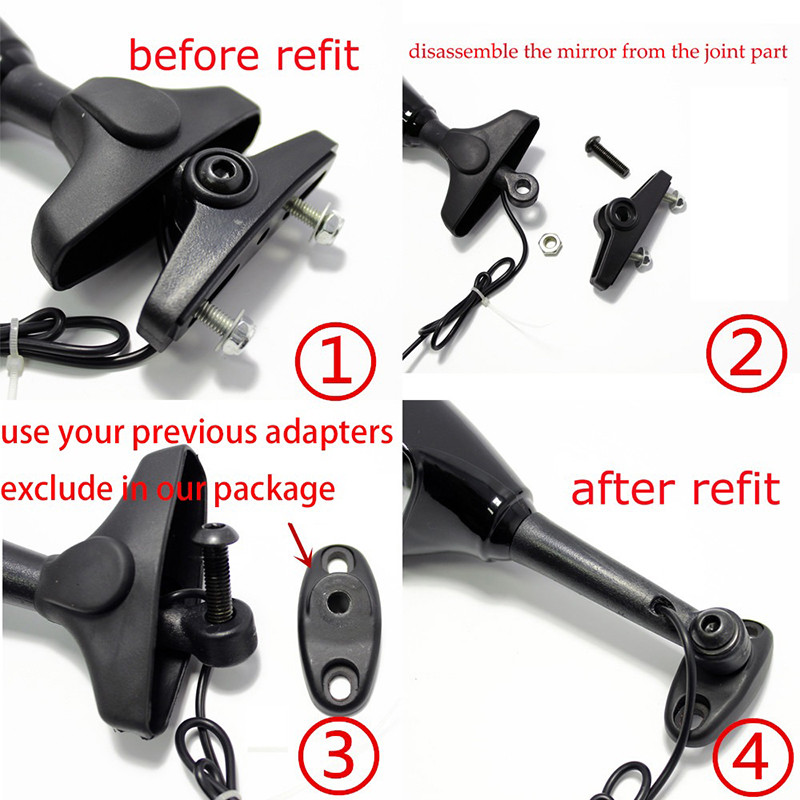 before refit

①

disassemble the mirror from the joint part

②

use your previous adapters
exclude in our package

③

after refit

④