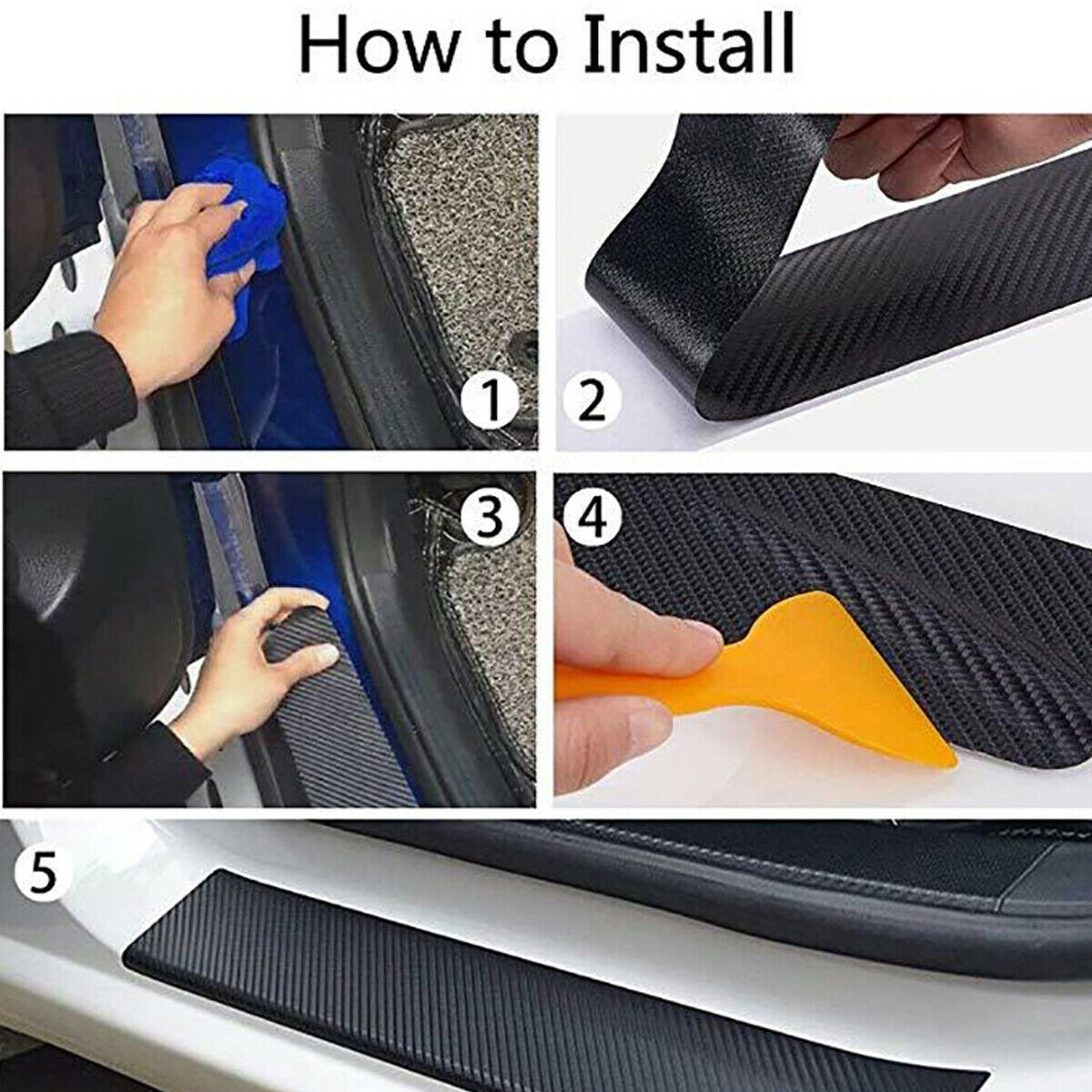 How to Install

1

2

3

4

5