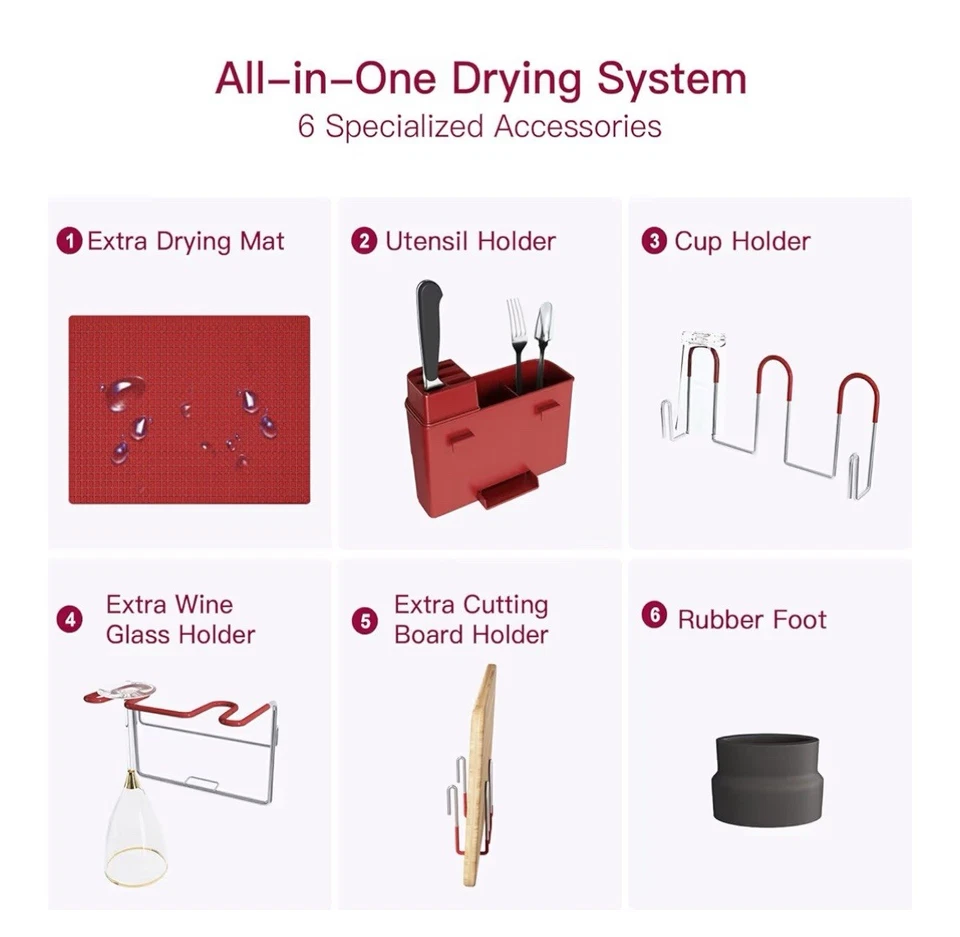 All-in-One Drying System
6 Specialized Accessories

1 Extra Drying Mat

2 Utensil Holder

3 Cup Holder

4 Extra Wine Glass Holder

5 Extra Cutting Board Holder

6 Rubber Foot