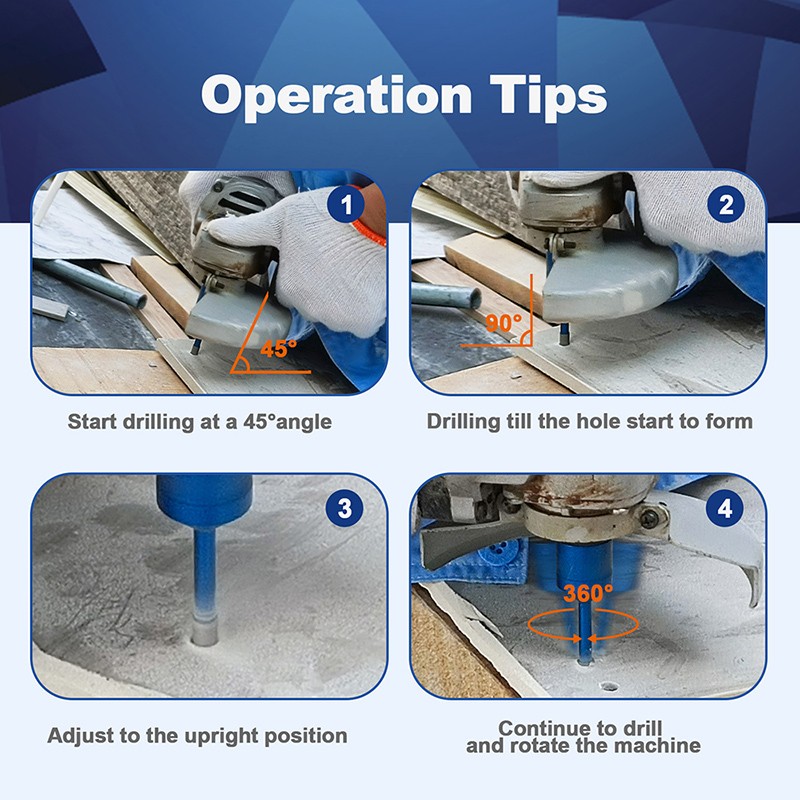 Operation Tips

1

45°

Start drilling at a 45°angle

2

90°

Drilling till the hole start to form

3

Adjust to the upright position

4

360°

Continue to drill and rotate the machine