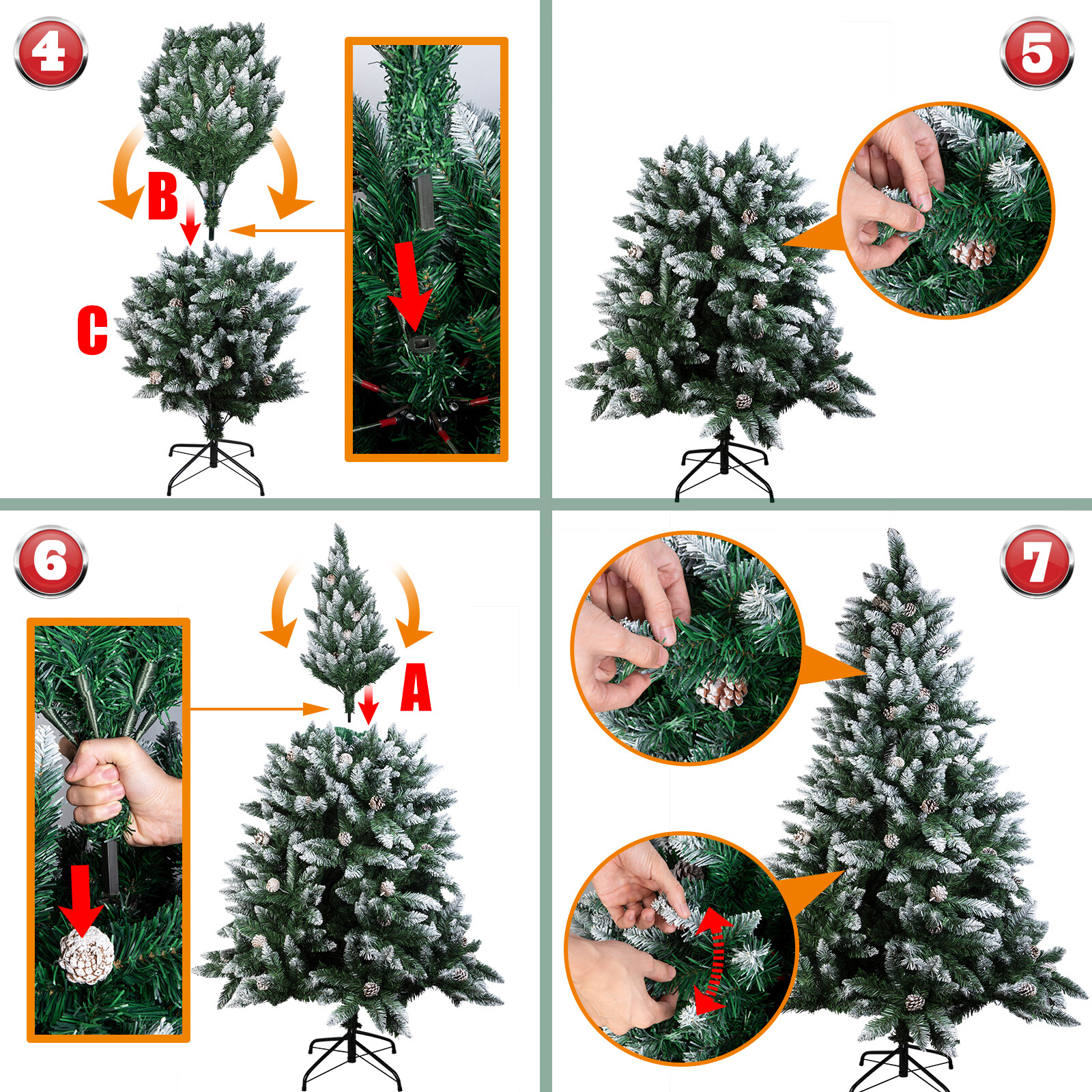 4

B

C

5

6

A

7