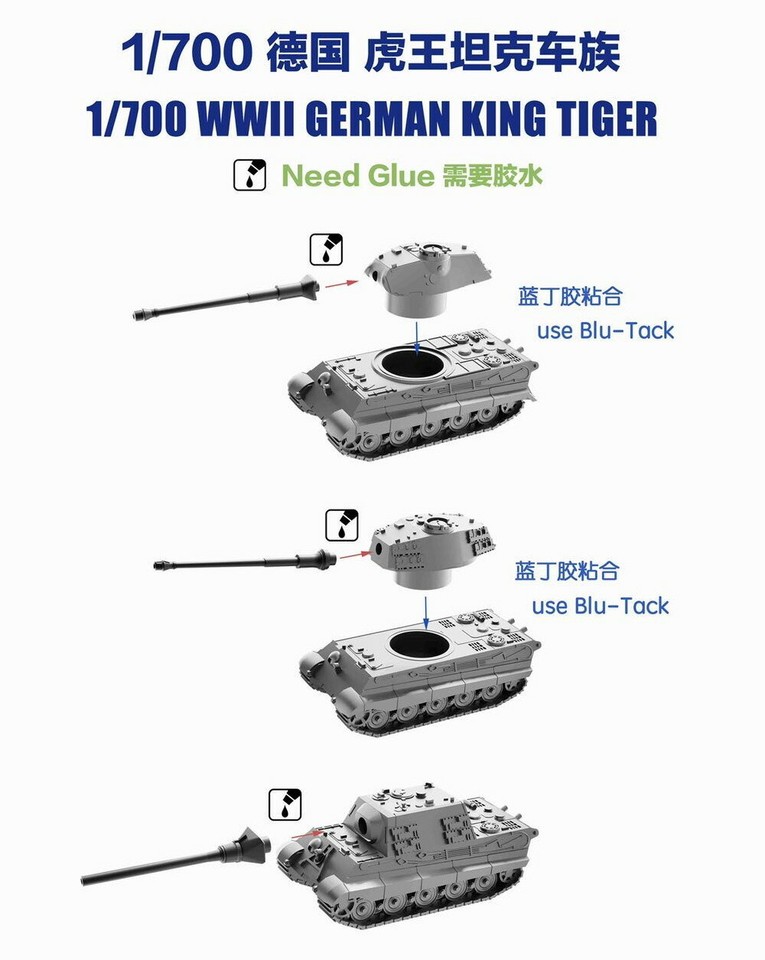 1/700 德国 虎王坦克车族

1/700 WWII GERMAN KING TIGER

Need Glue 需要胶水

蓝丁胶粘合
use Blu-Tack

蓝丁胶粘合
use Blu-Tack