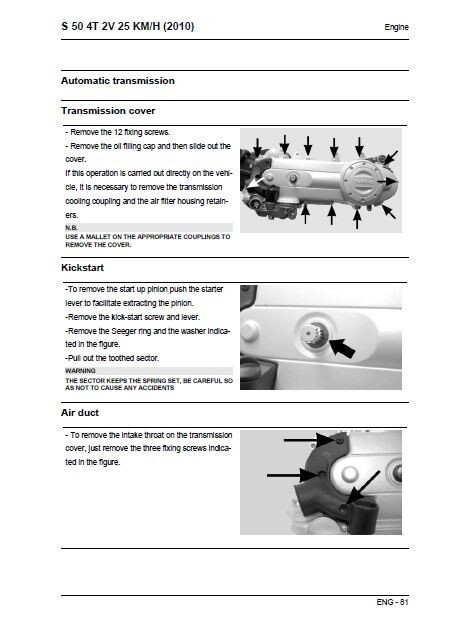 S 50 4T 2V 25 KM/H (2010)

Engine

Automatic transmission

Transmission cover

- Remove the 12 fixing screws.
- Remove the oil filling cap and then slide out the cover.
If this operation is carried out directly on the vehicle, it is necessary to remove the transmission cooling coupling and the air filter housing retainers.

N.B.
USE A MALLET ON THE APPROPRIATE COUPLINGS TO REMOVE THE COVER.

Kickstart

-To remove the start up pinion push the starter lever to facilitate extracting the pinion.
-Remove the kick-start screw and lever.
-Remove the Seeger ring and the washer indicated in the figure.
-Pull out the toothed sector.

WARNING
THE SECTOR KEEPS THE SPRING SET, BE CAREFUL SO AS NOT TO CAUSE ANY ACCIDENTS

Air duct

- To remove the intake throat on the transmission cover, just remove the three fixing screws indicated in the figure.

ENG - 81