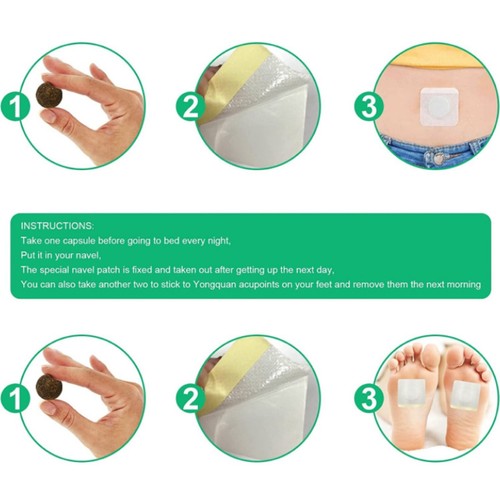 1

2

3

INSTRUCTIONS:
Take one capsule before going to bed every night,
Put it in your navel,
The special navel patch is fixed and taken out after getting up the next day,
You can also take another two to stick to Yongquan acupoints on your feet and remove them the next morning

1

2

3