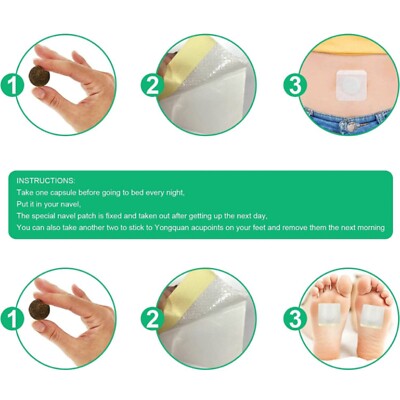 1

2

3

INSTRUCTIONS:
Take one capsule before going to bed every night,
Put it in your navel,
The special navel patch is fixed and taken out after getting up the next day,
You can also take another two to stick to Yongquan acupoints on your feet and remove them the next morning

1

2

3