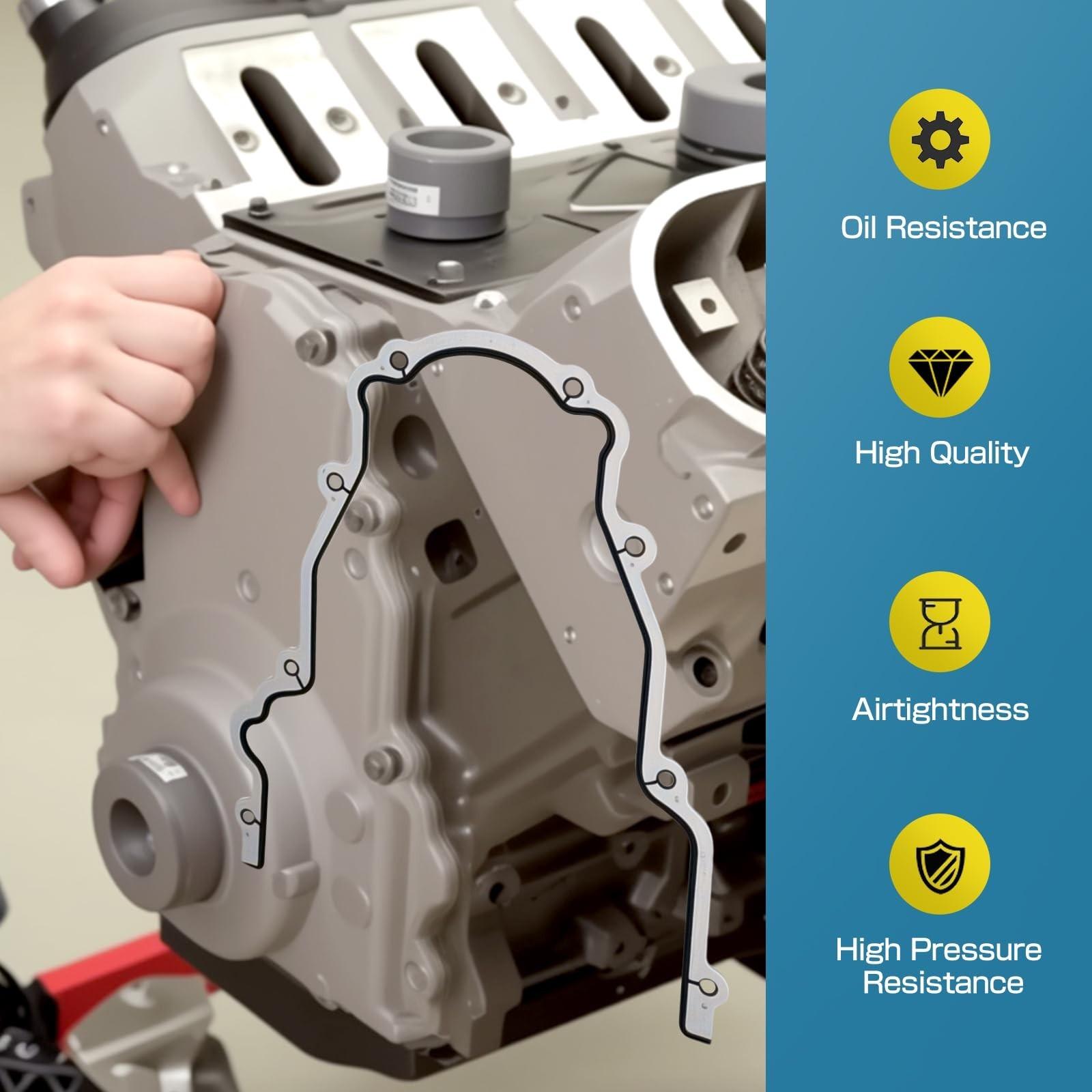 Oil Resistance

High Quality

Airtightness

High Pressure Resistance