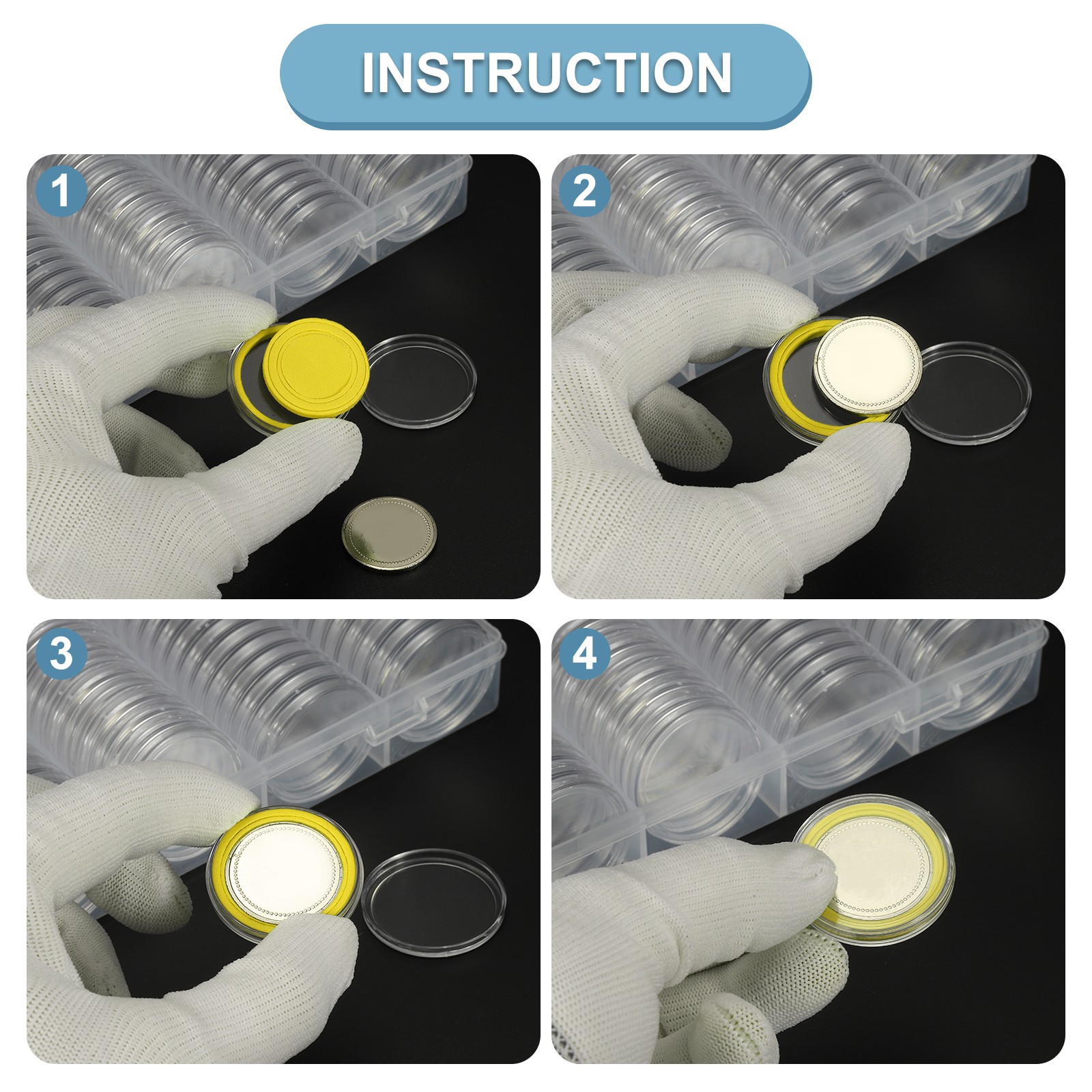 INSTRUCTION

1

2

3

4