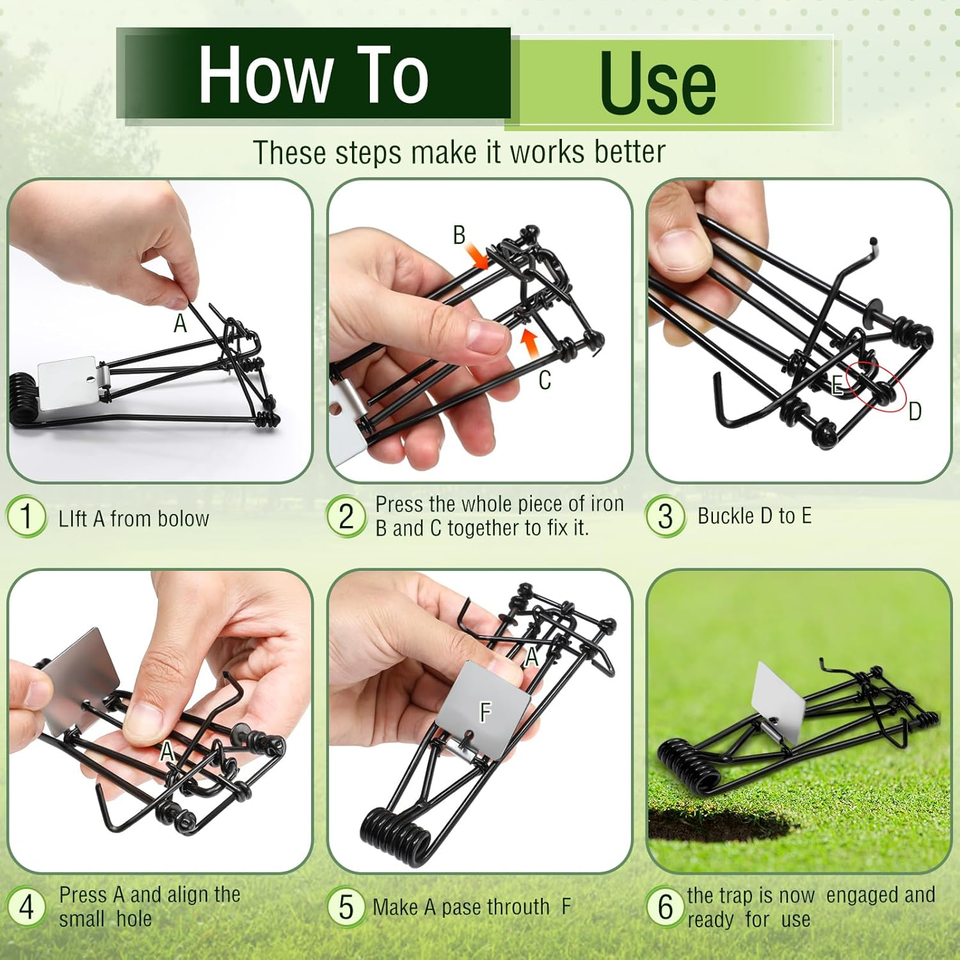 How To Use

These steps make it works better

A

B

C

E

D

1 LIft A from bolow

2 Press the whole piece of iron B and C together to fix it.

3 Buckle D to E

A

A

F

4 Press A and align the small hole

5 Make A pase throuth F

6 the trap is now engaged and ready for use