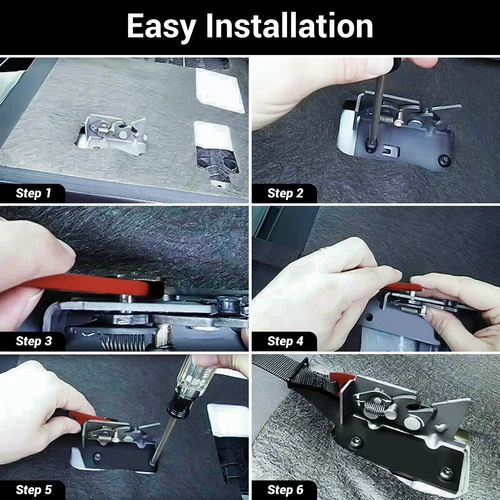 Easy Installation

Step 1

Step 2

Step 3

Step 4

Step 5

Step 6