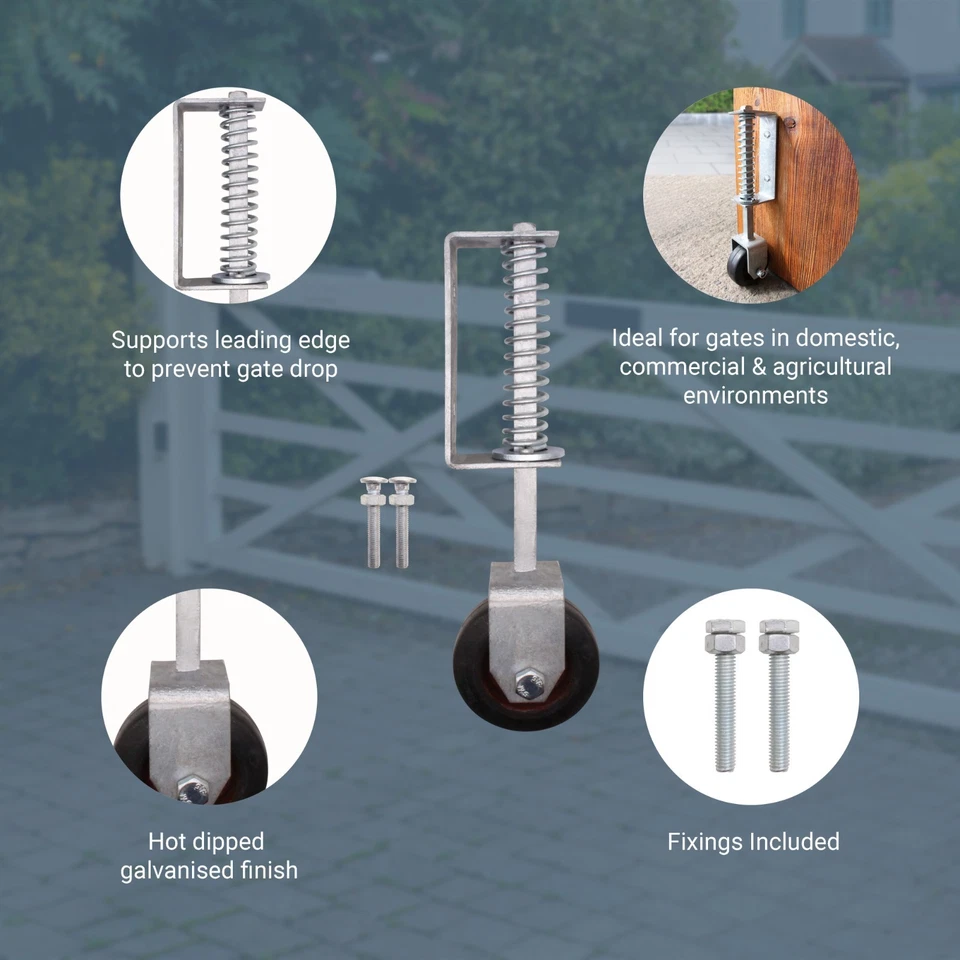 Supports leading edge to prevent gate drop

Ideal for gates in domestic, commercial & agricultural environments

Hot dipped galvanised finish

Fixings Included