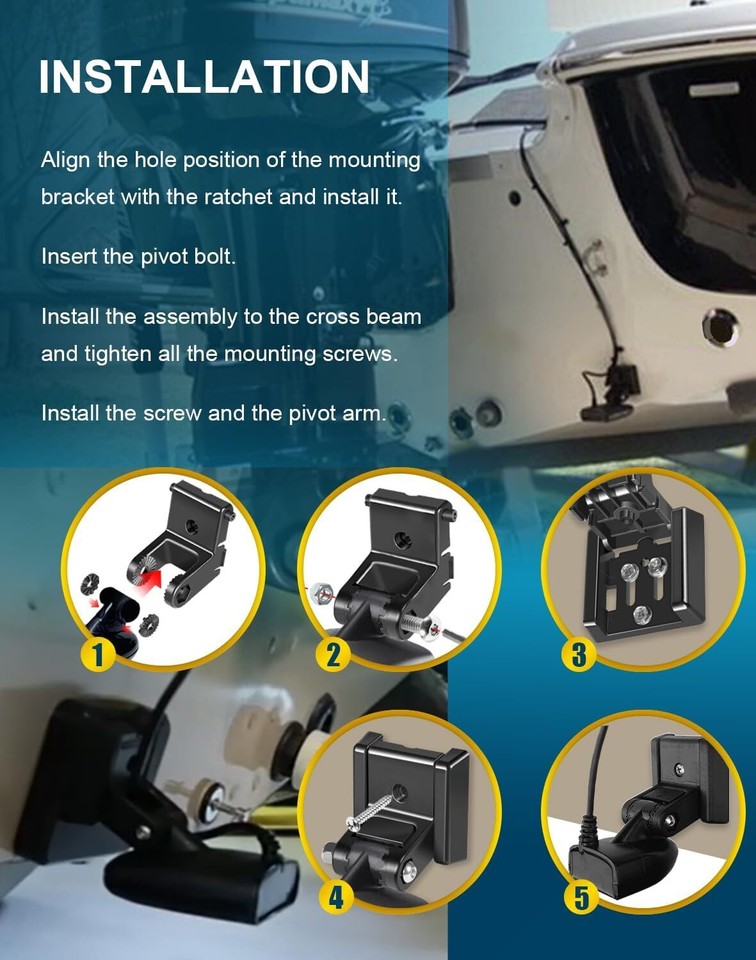 INSTALLATION

Align the hole position of the mounting bracket with the ratchet and install it.

Insert the pivot bolt.

Install the assembly to the cross beam and tighten all the mounting screws.

Install the screw and the pivot arm.

1

2

3

4

5