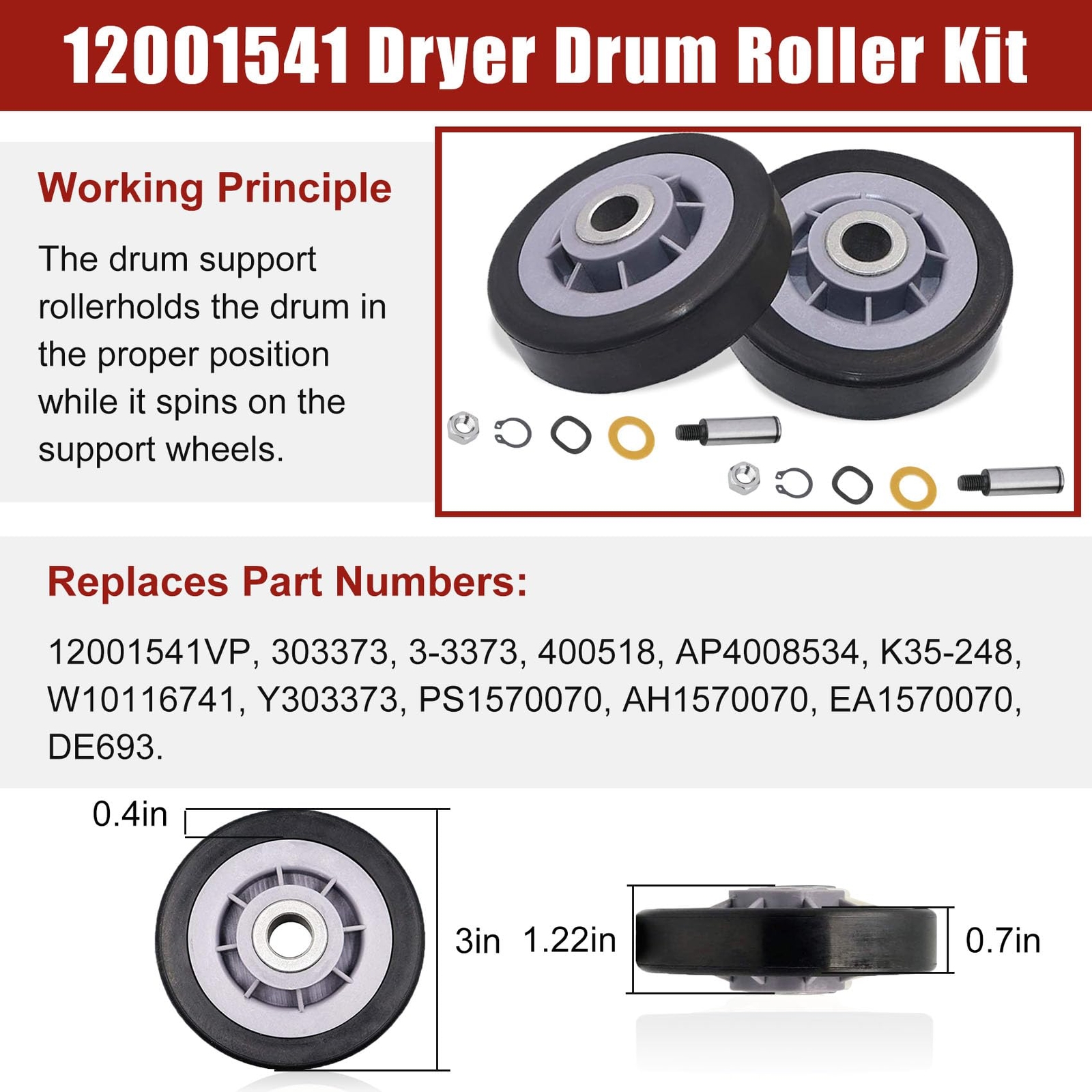 12001541 Dryer Drum Roller Kit

Working Principle

The drum support rollerholds the drum in the proper position while it spins on the support wheels.

Replaces Part Numbers:

12001541VP, 303373, 3-3373, 400518, AP4008534, K35-248, W10116741, Y303373, PS1570070, AH1570070, EA1570070, DE693.

0.4in

3in

1.22in

0.7in