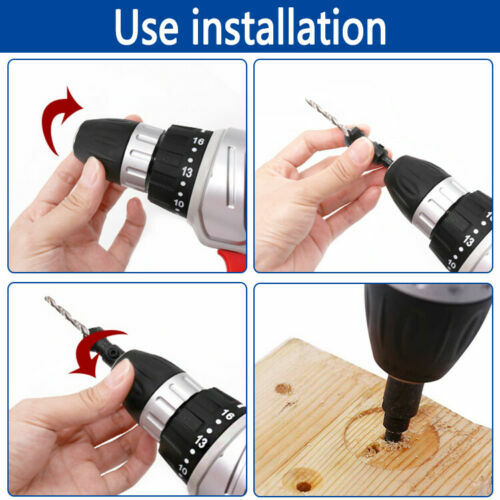 Use installation

16
13
10

13
10

16
13
10