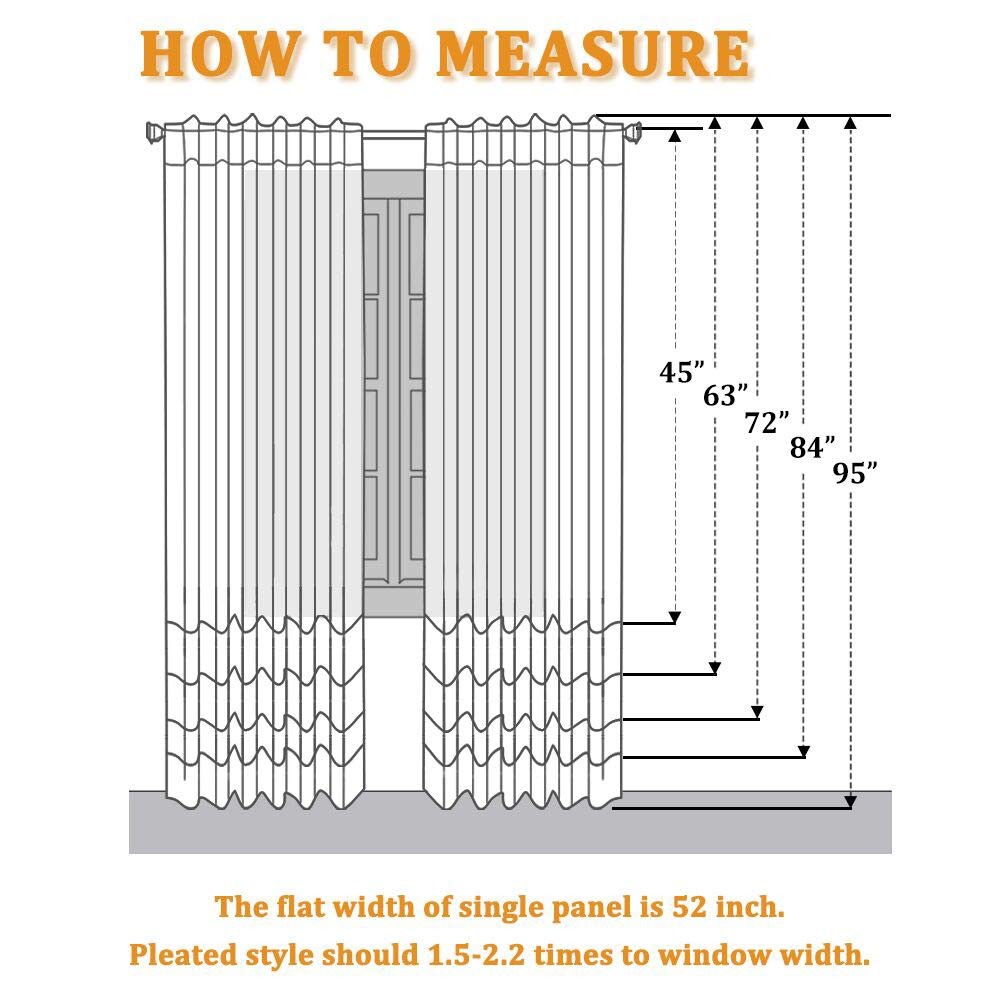 HOW TO MEASURE

45”
63”
72”
84”
95”

The flat width of single panel is 52 inch.
Pleated style should 1.5-2.2 times to window width.