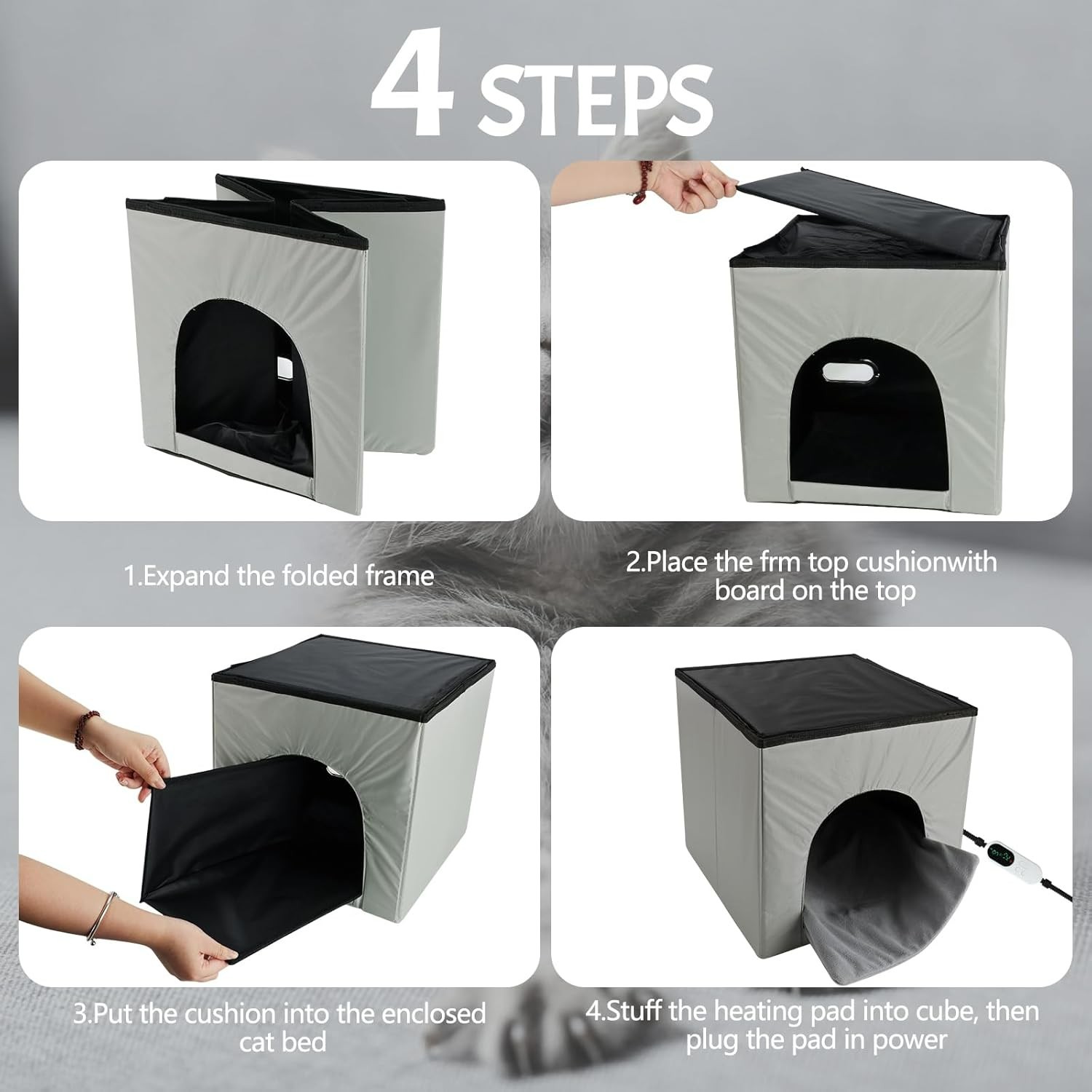 4 STEPS

1.Expand the folded frame

2.Place the frm top cushionwith board on the top

3.Put the cushion into the enclosed cat bed

4.Stuff the heating pad into cube, then plug the pad in power