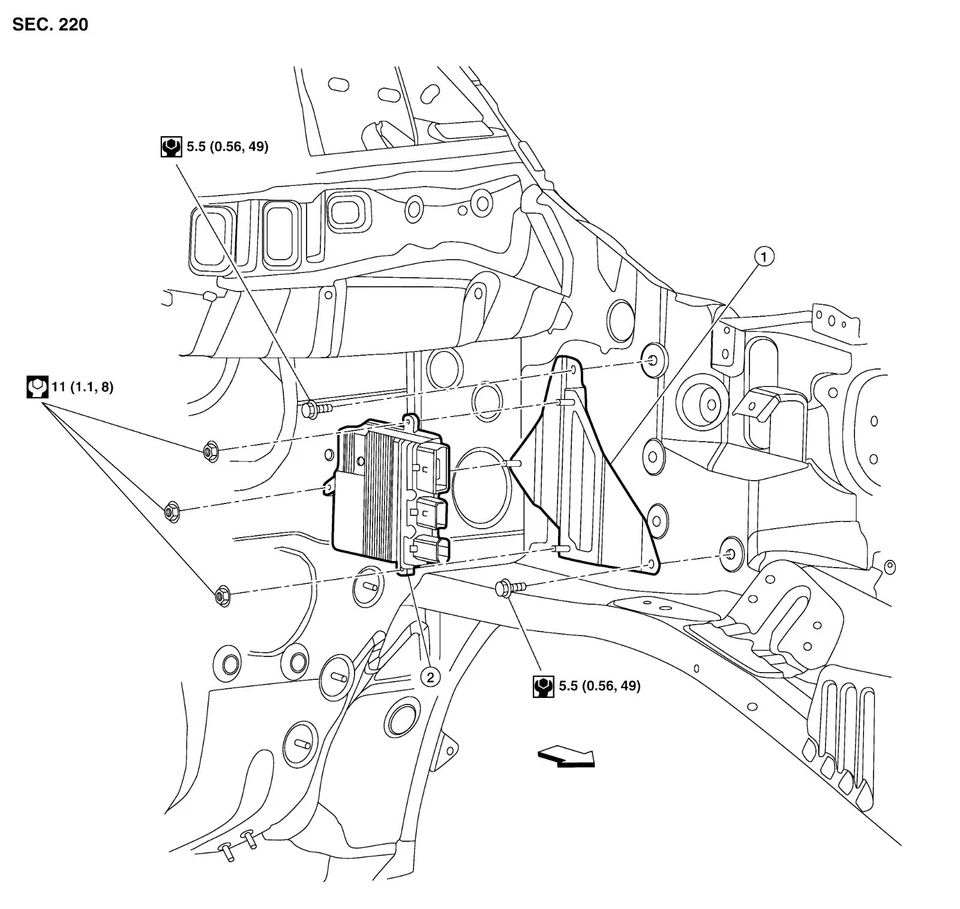 SEC. 220

5.5 (0.56, 49)

1

11 (1.1, 8)

2

5.5 (0.56, 49)