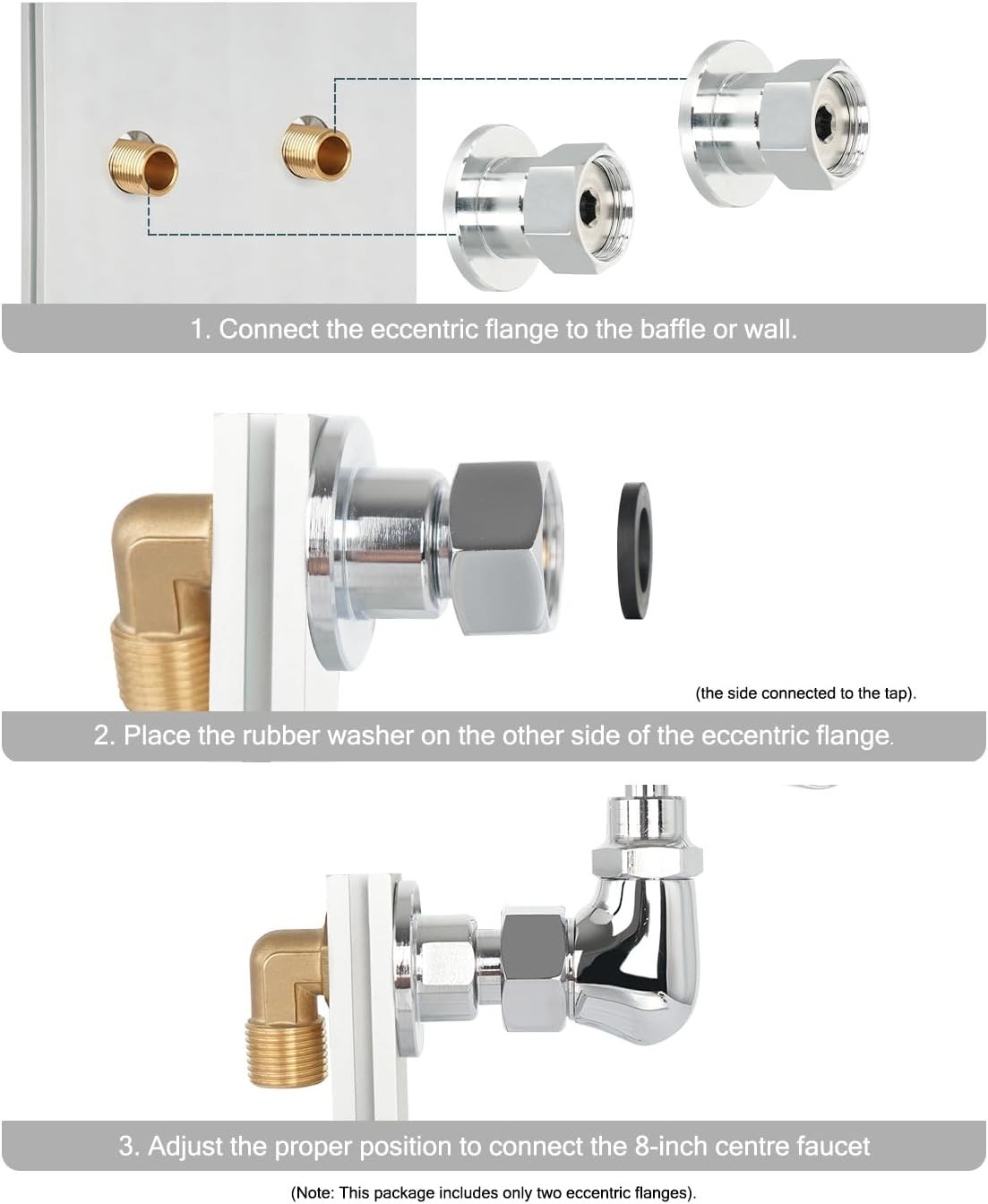 1. Connect the eccentric flange to the baffle or wall.

(the side connected to the tap).

2. Place the rubber washer on the other side of the eccentric flange.

3. Adjust the proper position to connect the 8-inch centre faucet

(Note: This package includes only two eccentric flanges).