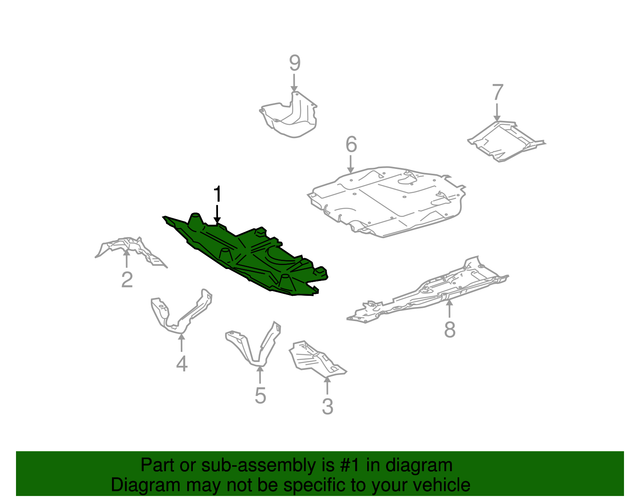 9

7

6

1

2

8

4

5

3

Part or sub-assembly is #1 in diagram
Diagram may not be specific to your vehicle