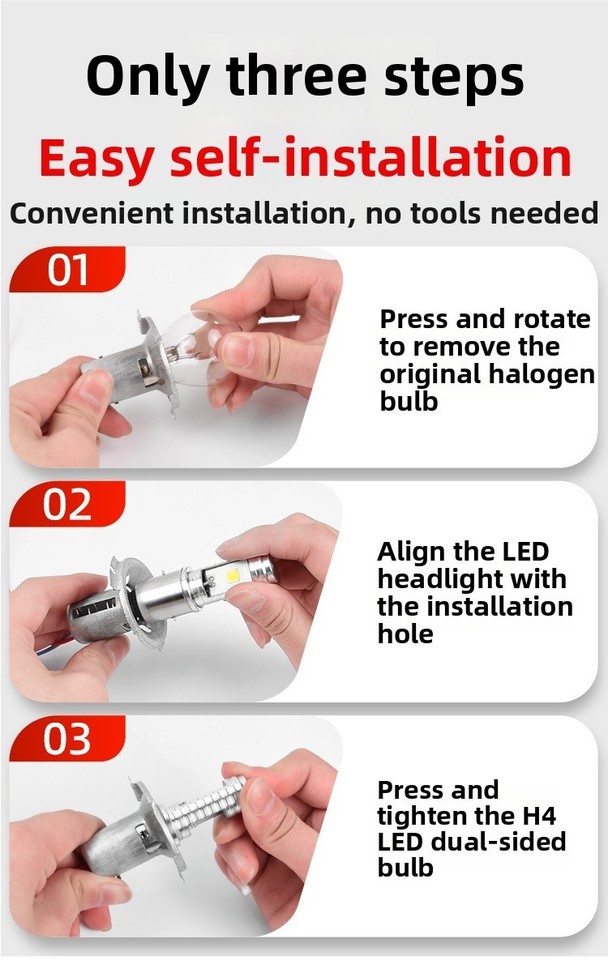 Only three steps

Easy self-installation

Convenient installation, no tools needed

01

Press and rotate to remove the original halogen bulb

02

Align the LED headlight with the installation hole

03

Press and tighten the H4 LED dual-sided bulb