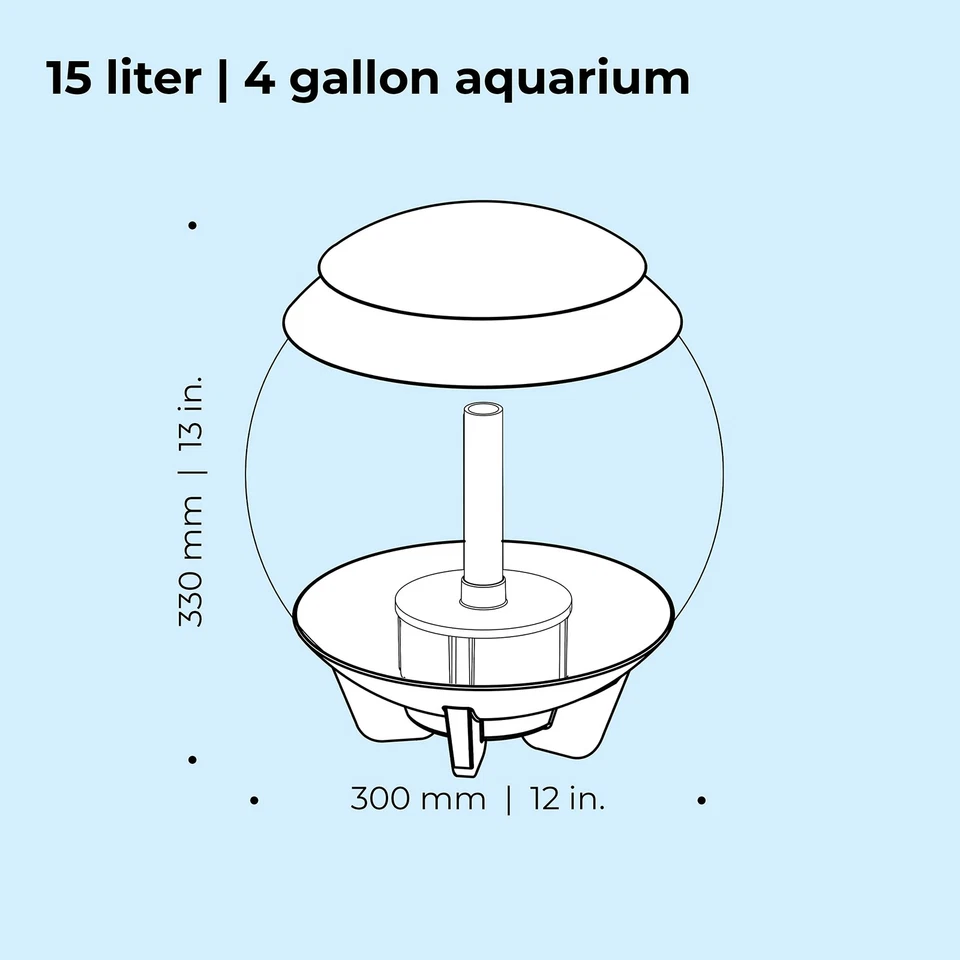 15 liter | 4 gallon aquarium

330 mm | 13 in.

300 mm | 12 in.